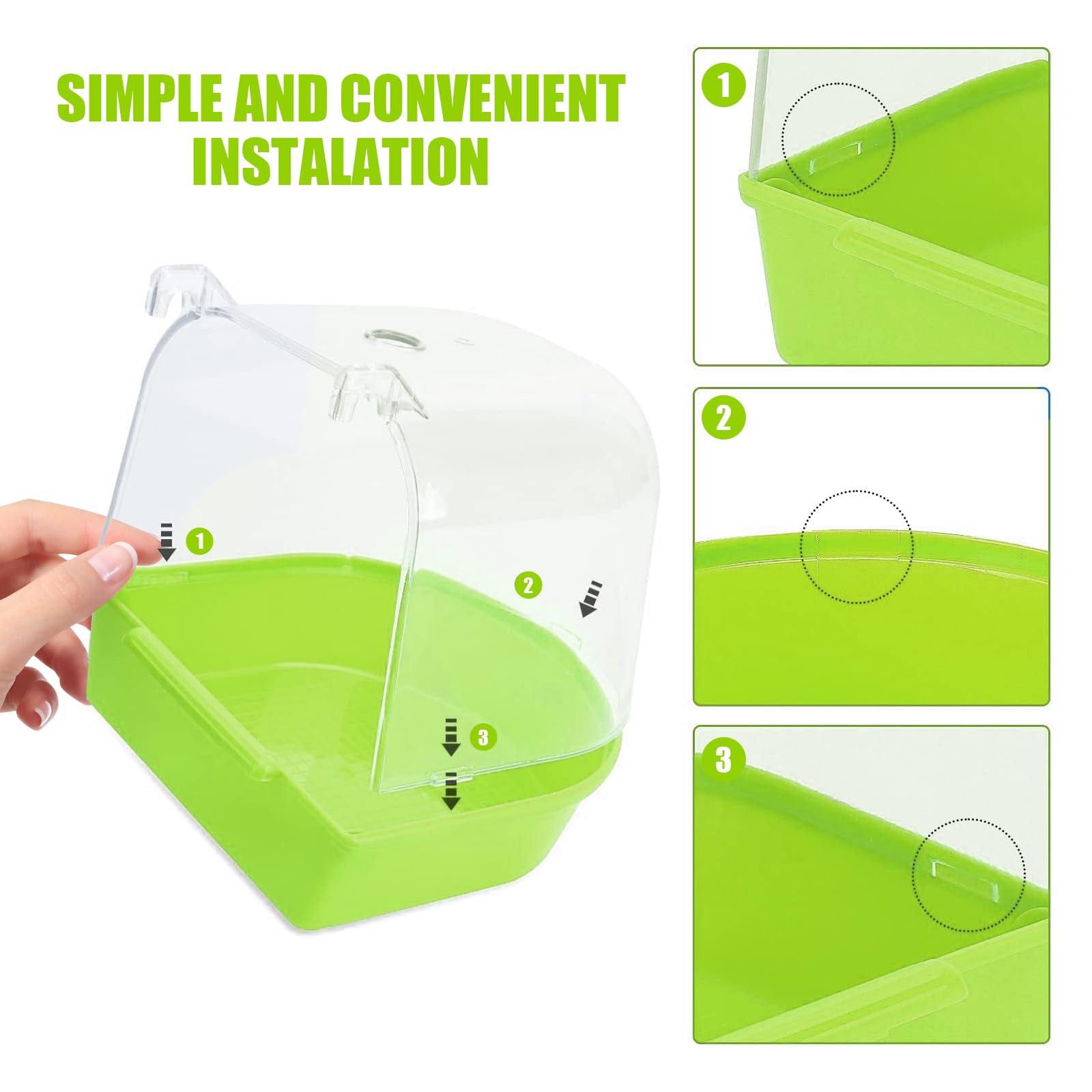 SIMPLE AND CONVENIENT INSTALATION

1

2

3

1

2

3