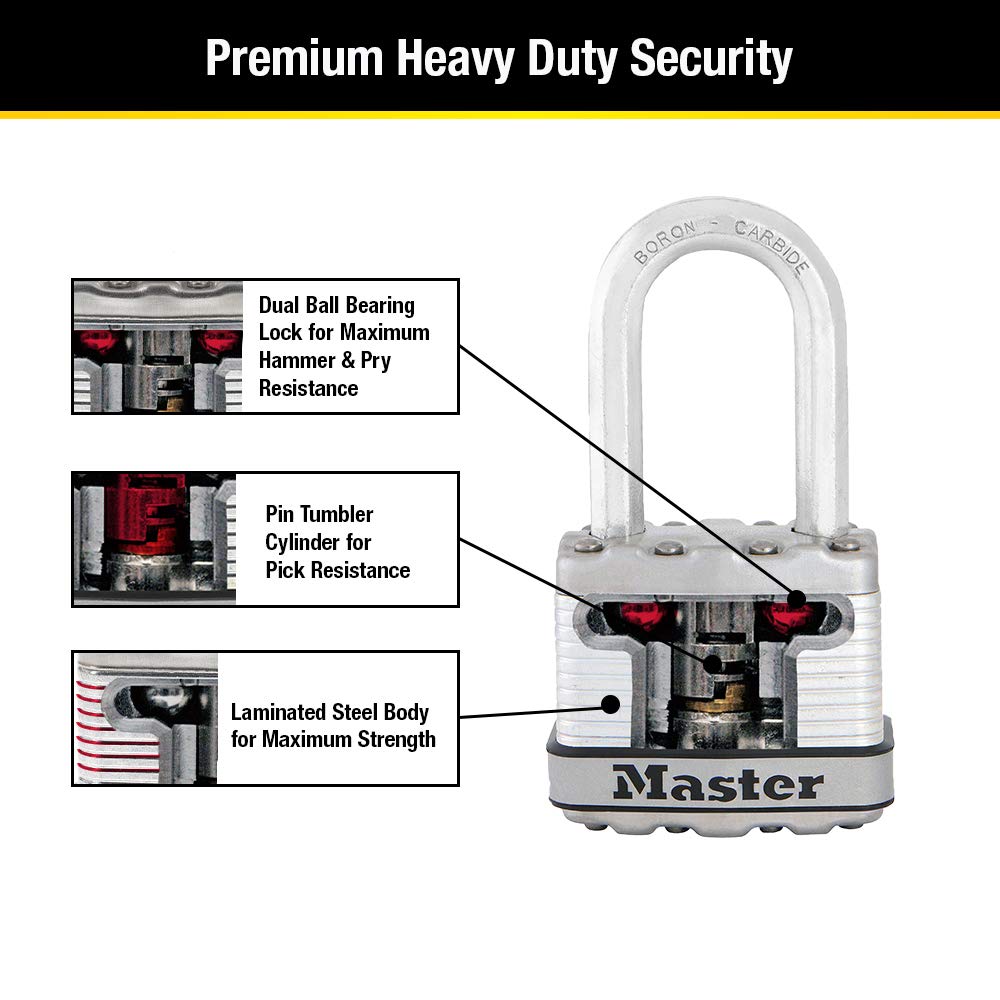 Premium Heavy Duty Security

Dual Ball Bearing Lock for Maximum Hammer & Pry Resistance

Pin Tumbler Cylinder for Pick Resistance

Laminated Steel Body for Maximum Strength

BORON - CARBIDE

Master