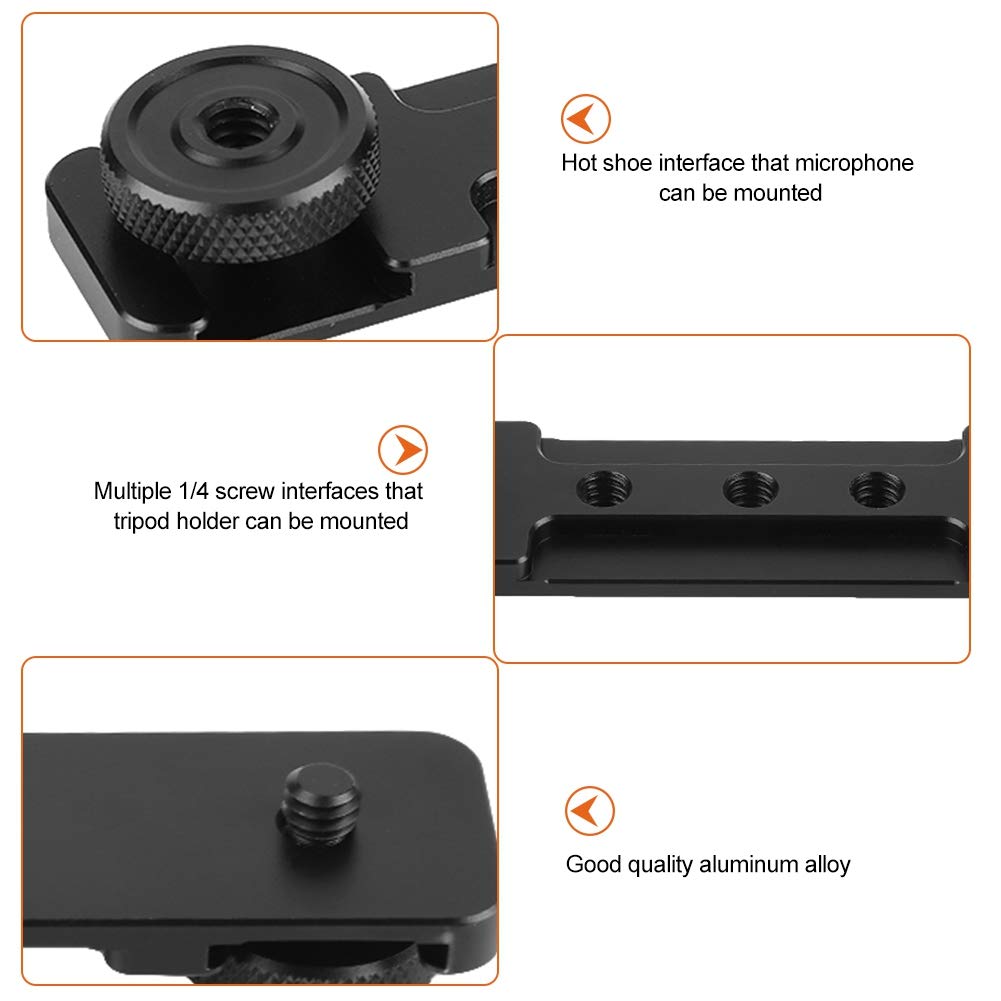 Hot shoe interface that microphone can be mounted

Multiple 1/4 screw interfaces that tripod holder can be mounted

Good quality aluminum alloy