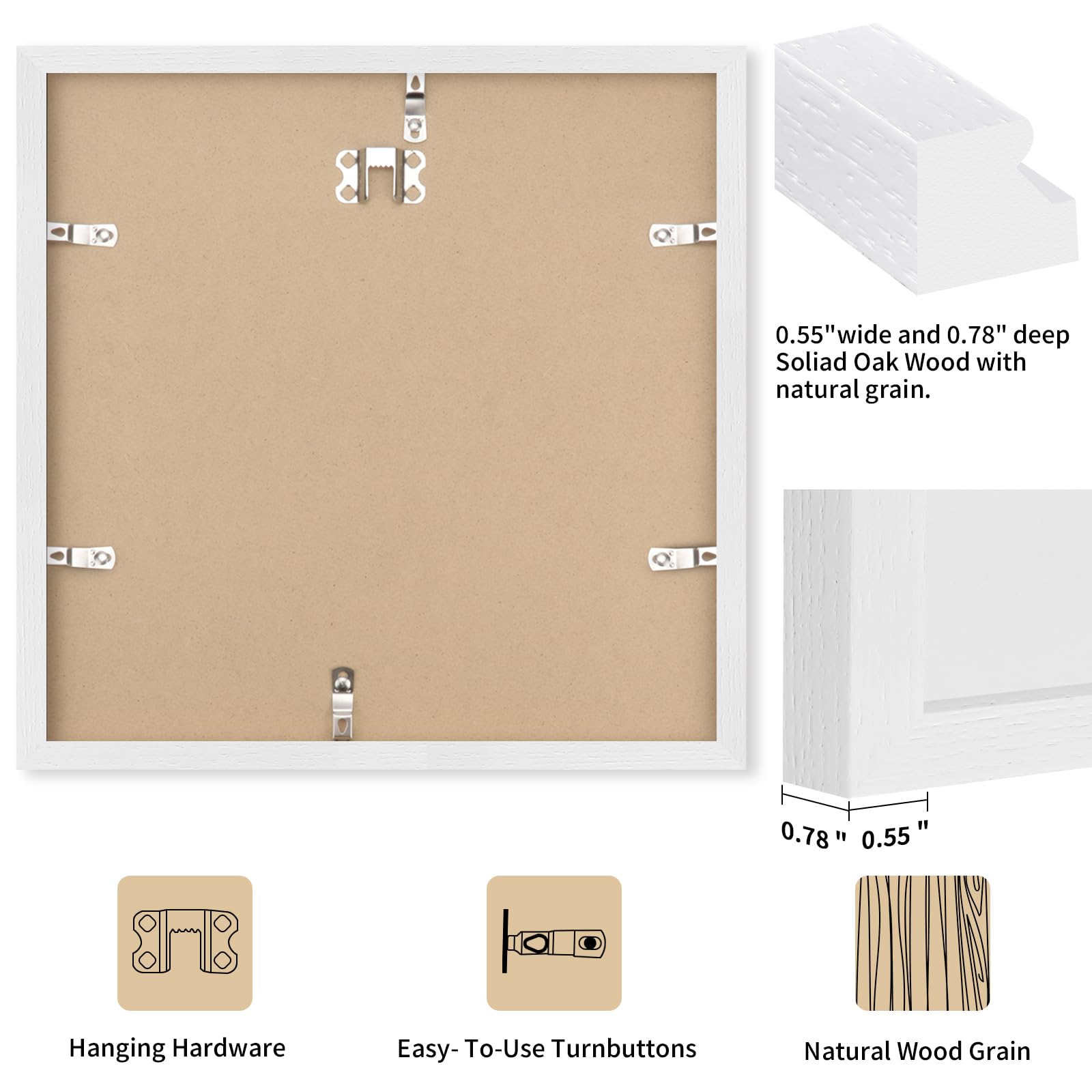 0.55"wide and 0.78" deep Soliad Oak Wood with natural grain.

0.78 " 0.55 "

Hanging Hardware

Easy- To-Use Turnbuttons

Natural Wood Grain