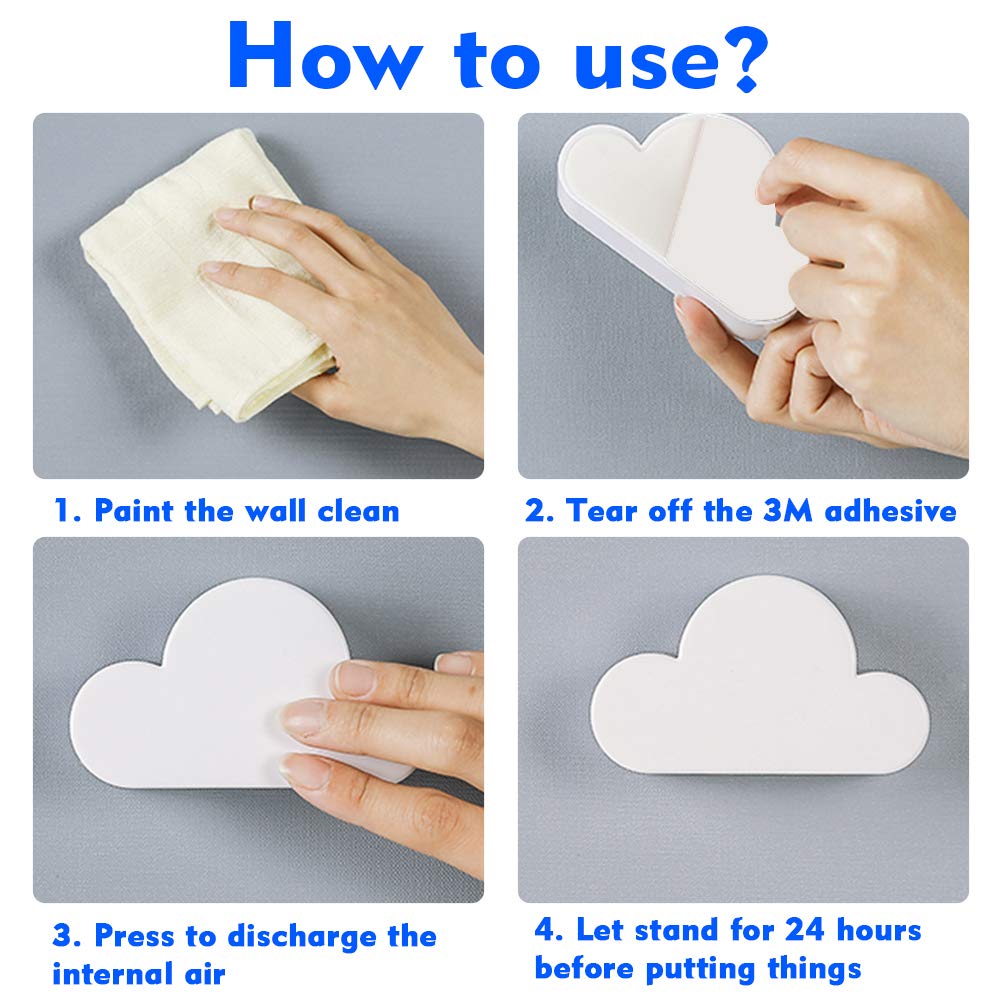 How to use?

1. Paint the wall clean

2. Tear off the 3M adhesive

3. Press to discharge the internal air

4. Let stand for 24 hours before putting things