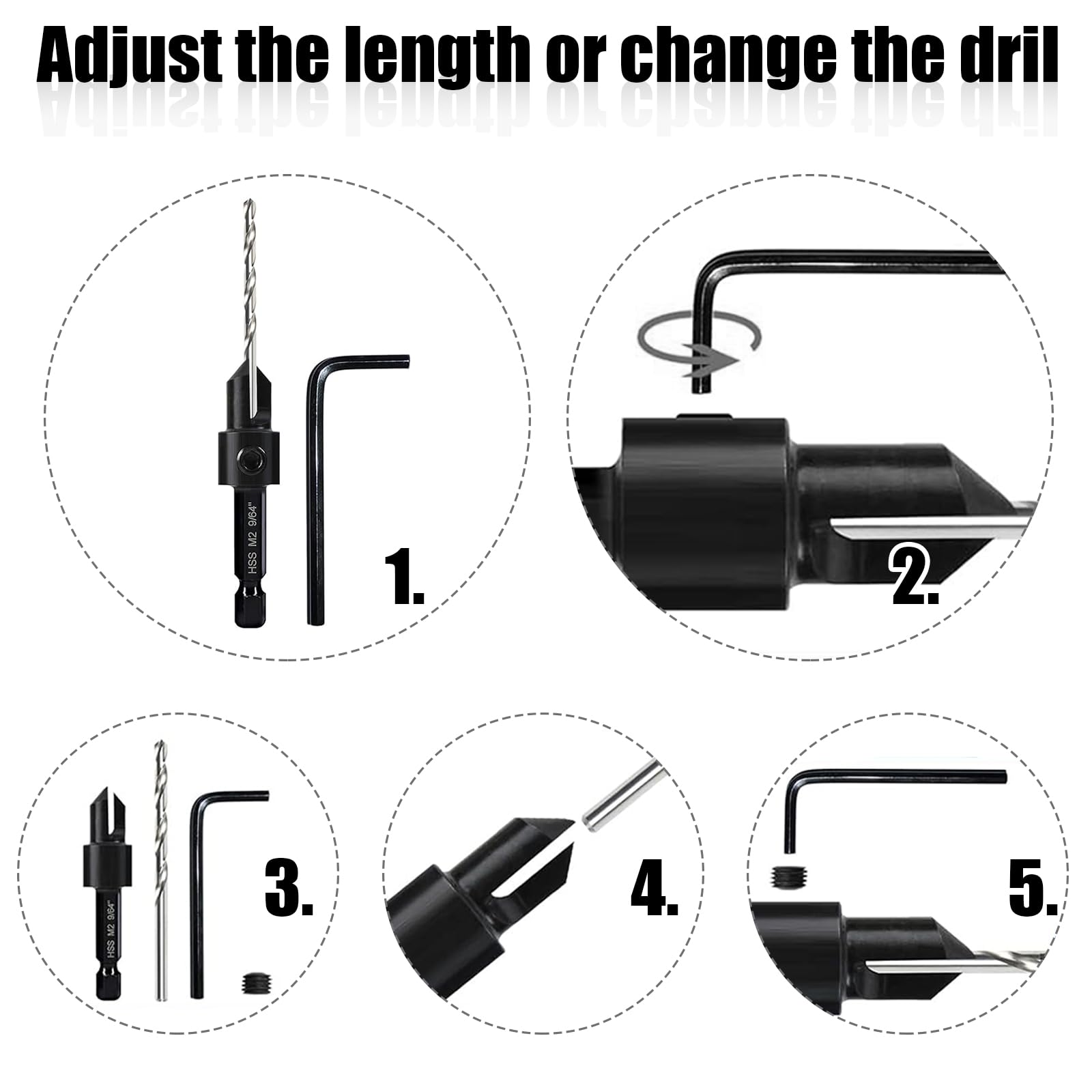 Adjust the length or change the dril

HSS M2 9/64"

1.

2.

HSS M2 9/64"

3.

4.

5.