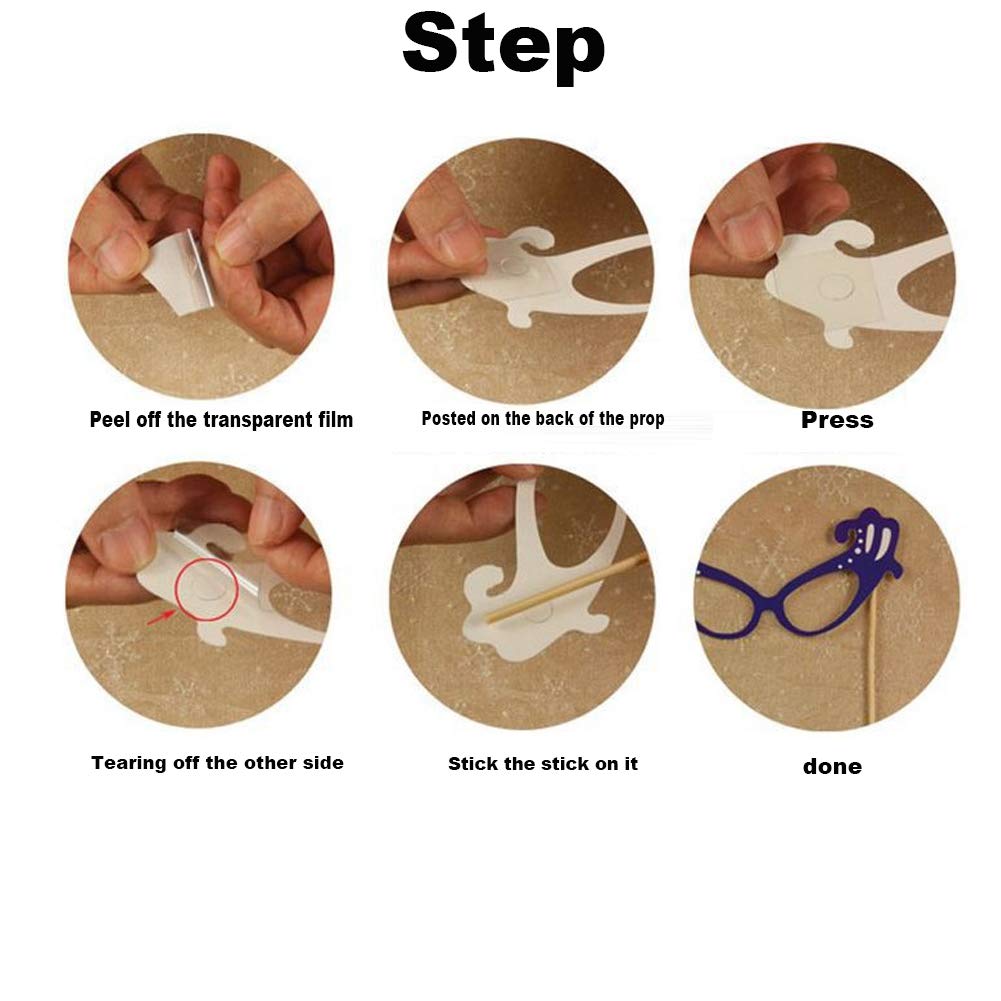 Step

Peel off the transparent film

Posted on the back of the prop

Press

Tearing off the other side

Stick the stick on it

done