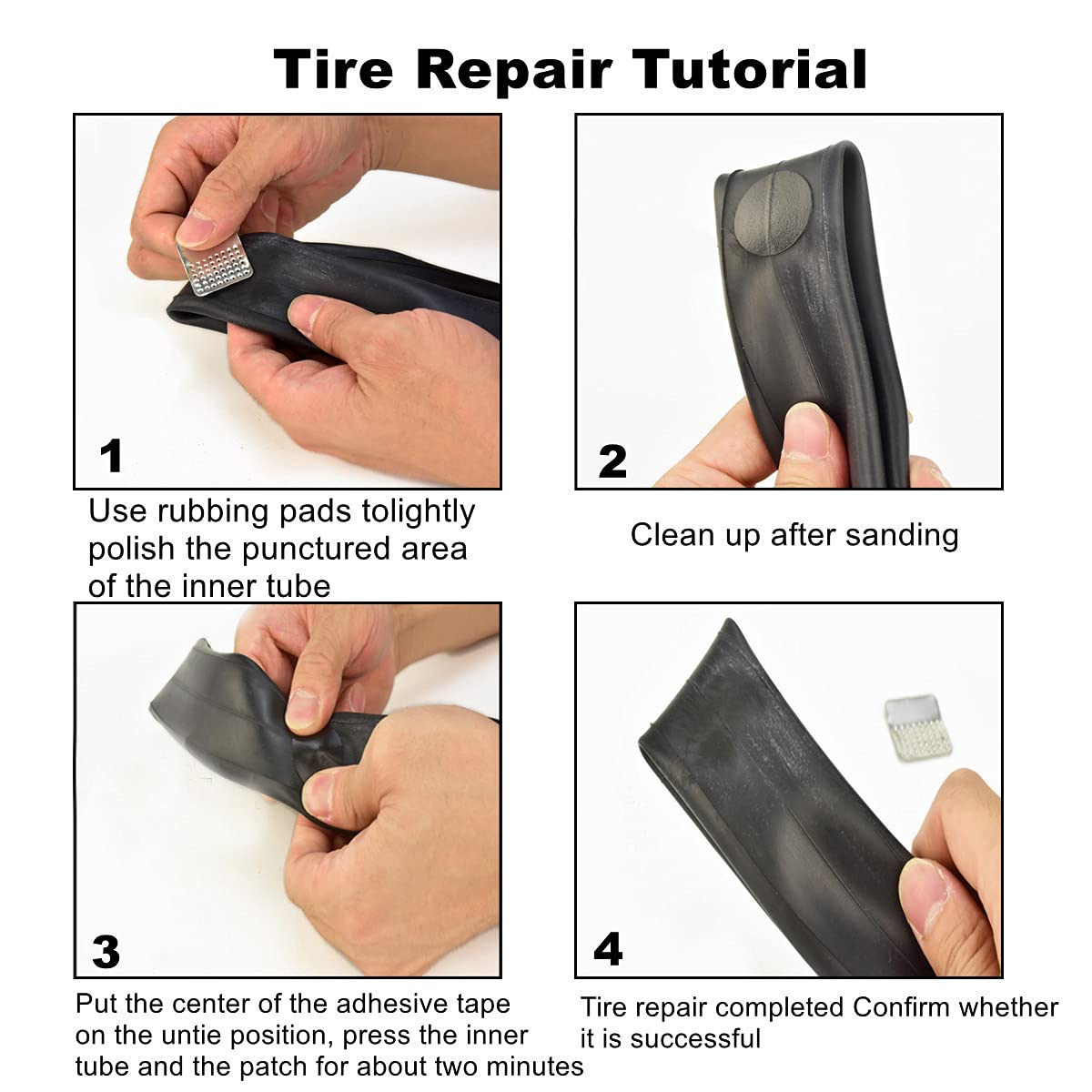 Tire Repair Tutorial

1

Use rubbing pads tolightly polish the punctured area of the inner tube

2

Clean up after sanding

3

Put the center of the adhesive tape on the untie position, press the inner tube and the patch for about two minutes

4

Tire repair completed Confirm whether it is successful