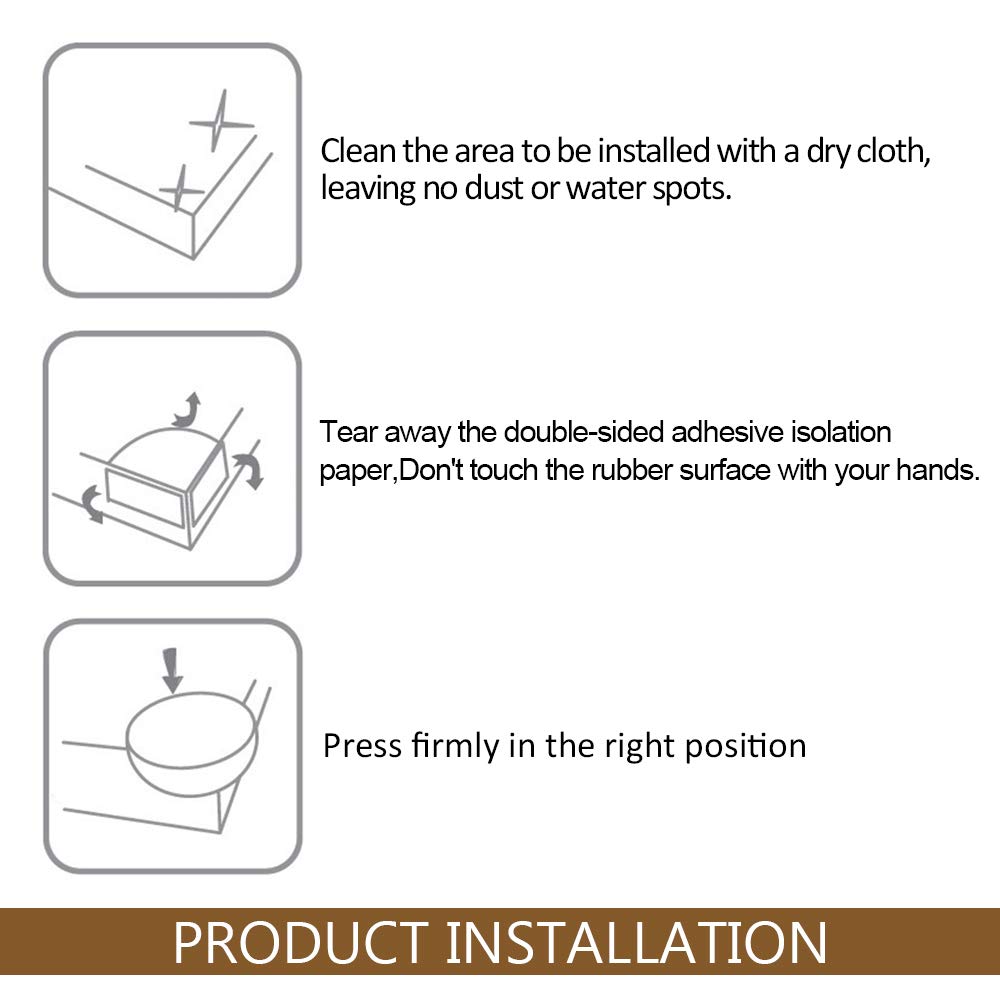 Clean the area to be installed with a dry cloth, leaving no dust or water spots.

Tear away the double-sided adhesive isolation paper,Don't touch the rubber surface with your hands.

Press firmly in the right position

PRODUCT INSTALLATION