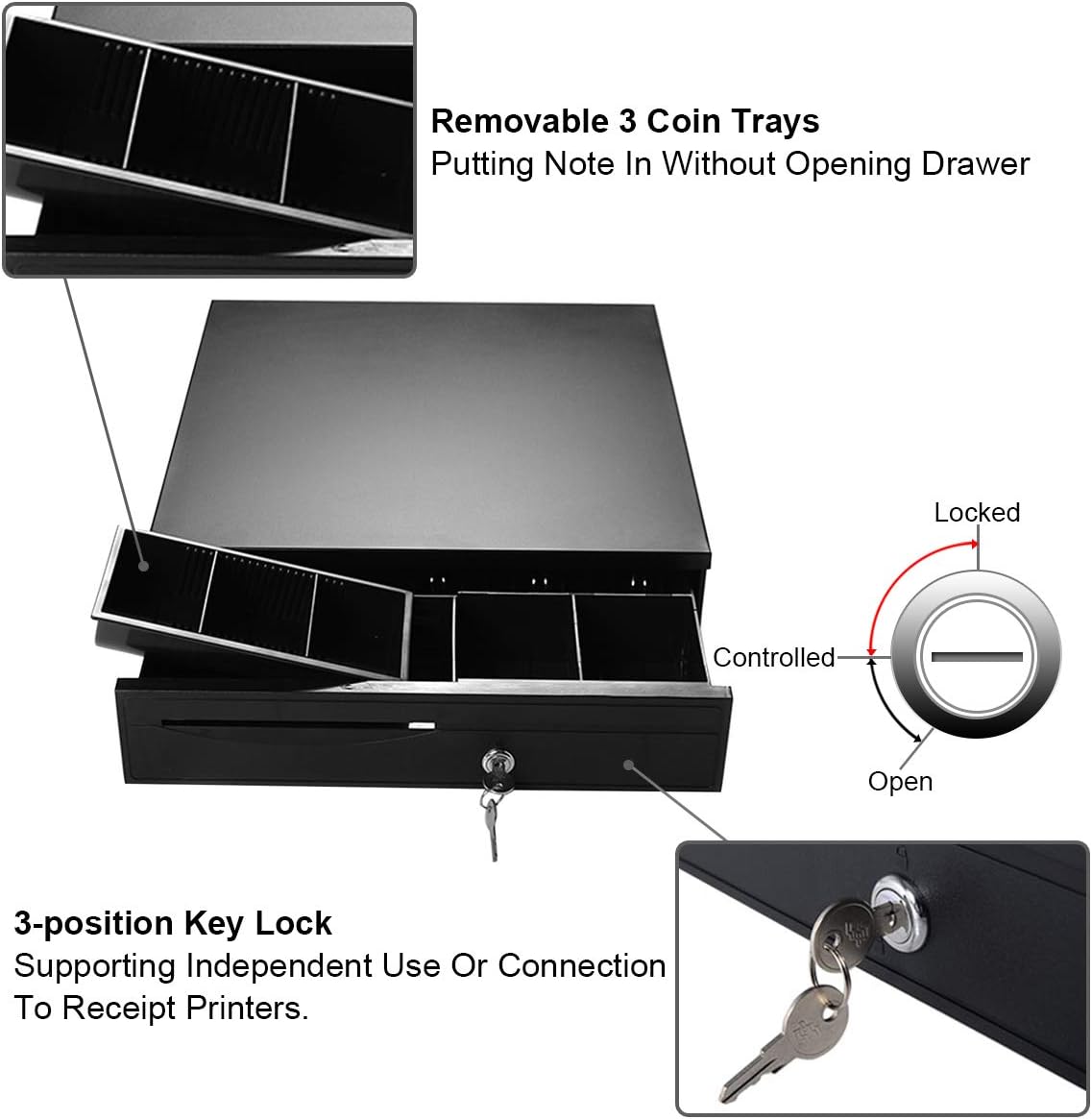 Removable 3 Coin Trays
Putting Note In Without Opening Drawer

Locked

Controlled

Open

3-position Key Lock
Supporting Independent Use Or Connection To Receipt Printers.