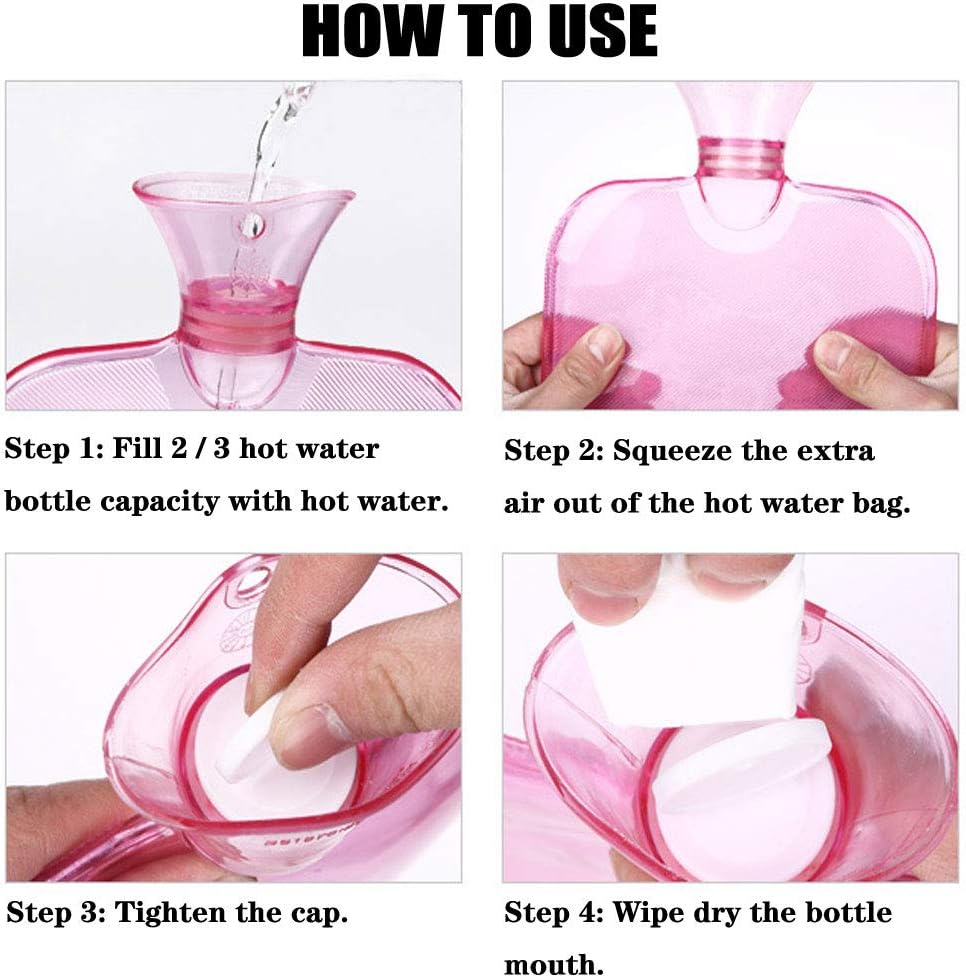 HOW TO USE

Step 1: Fill 2 / 3 hot water bottle capacity with hot water.

Step 2: Squeeze the extra air out of the hot water bag.

Step 3: Tighten the cap.

Step 4: Wipe dry the bottle mouth.