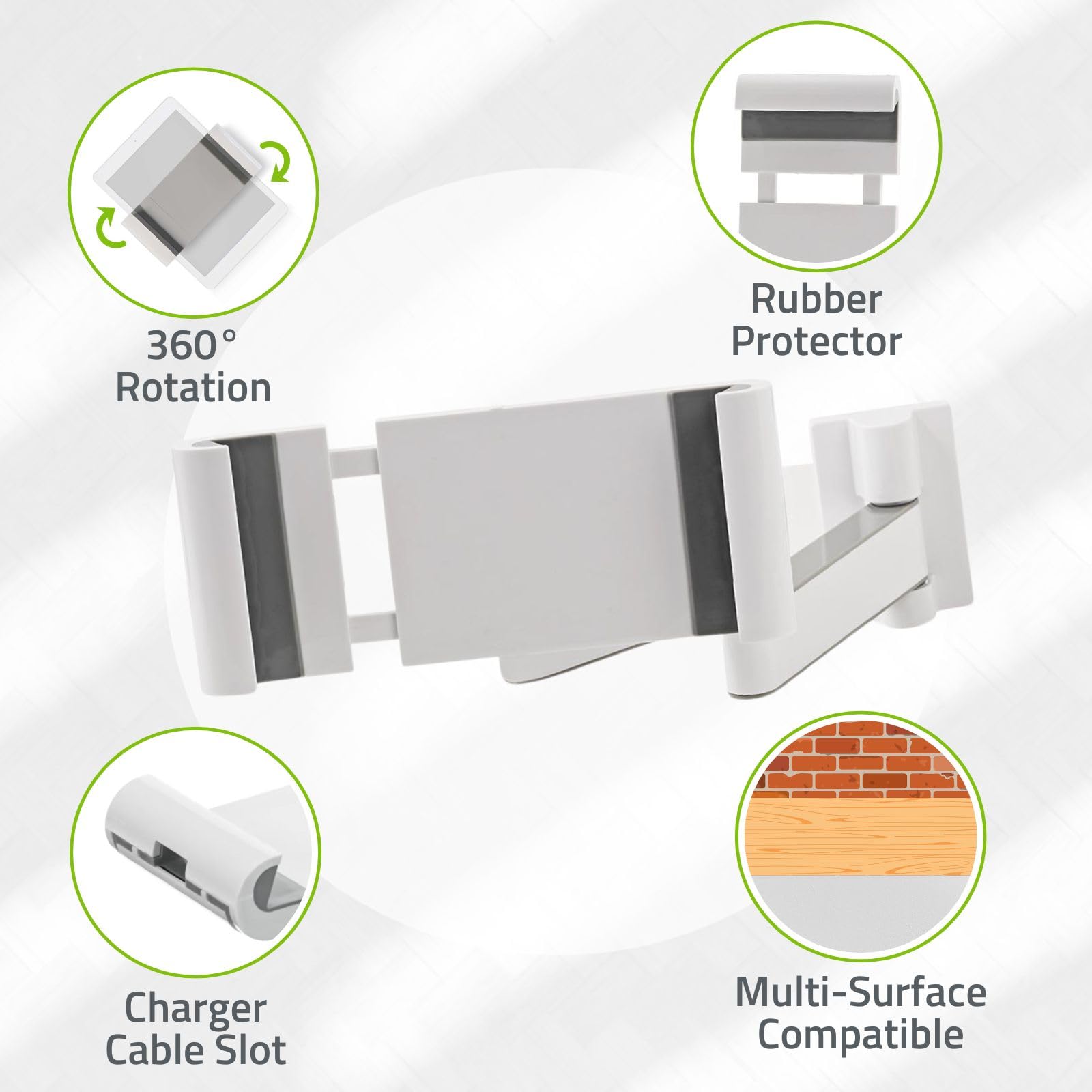 360°
Rotation

Rubber
Protector

Charger
Cable Slot

Multi-Surface
Compatible