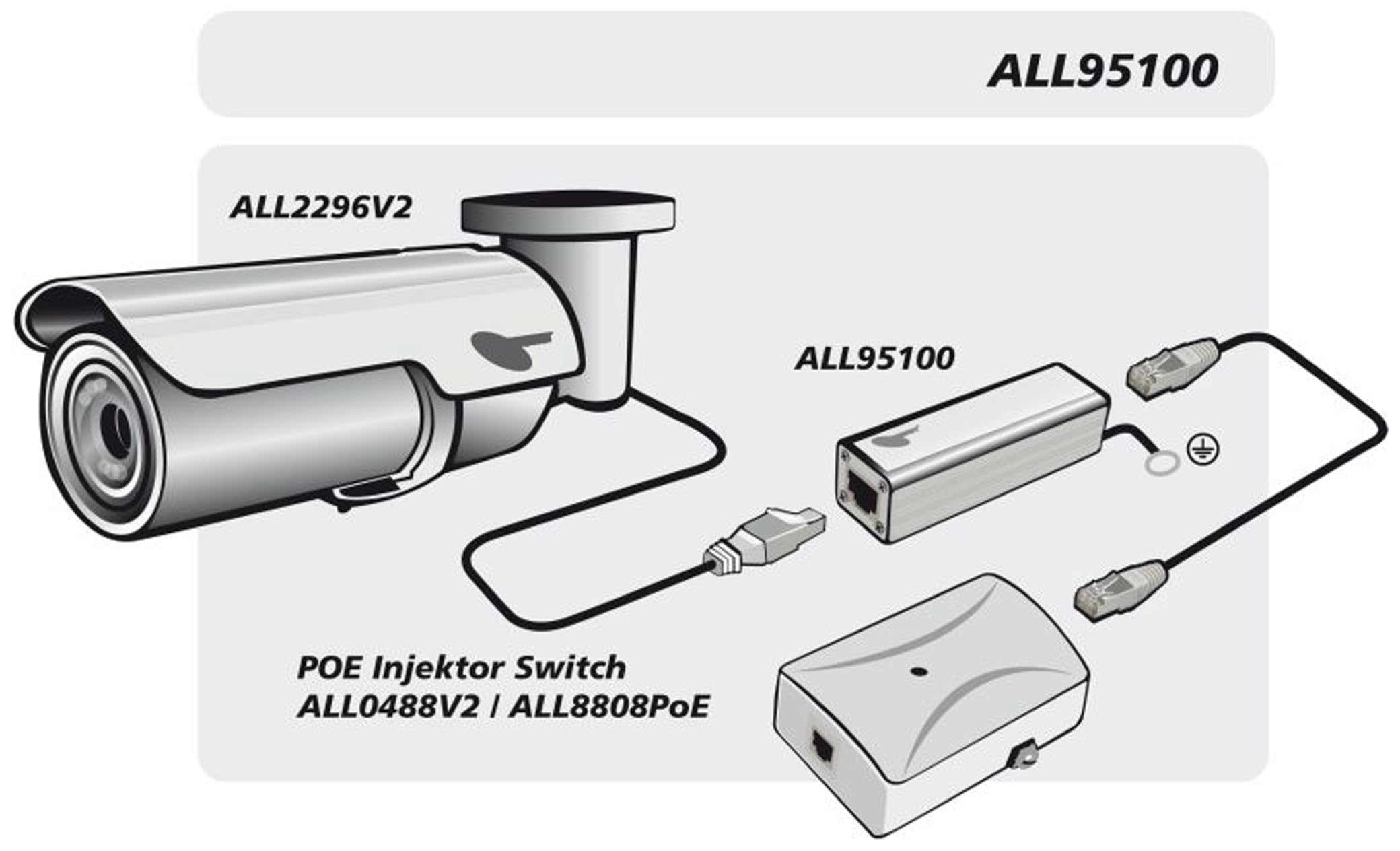 ALL95100

ALL2296V2

ALL95100

POE Injektor Switch
ALL0488V2 / ALL8808PoE