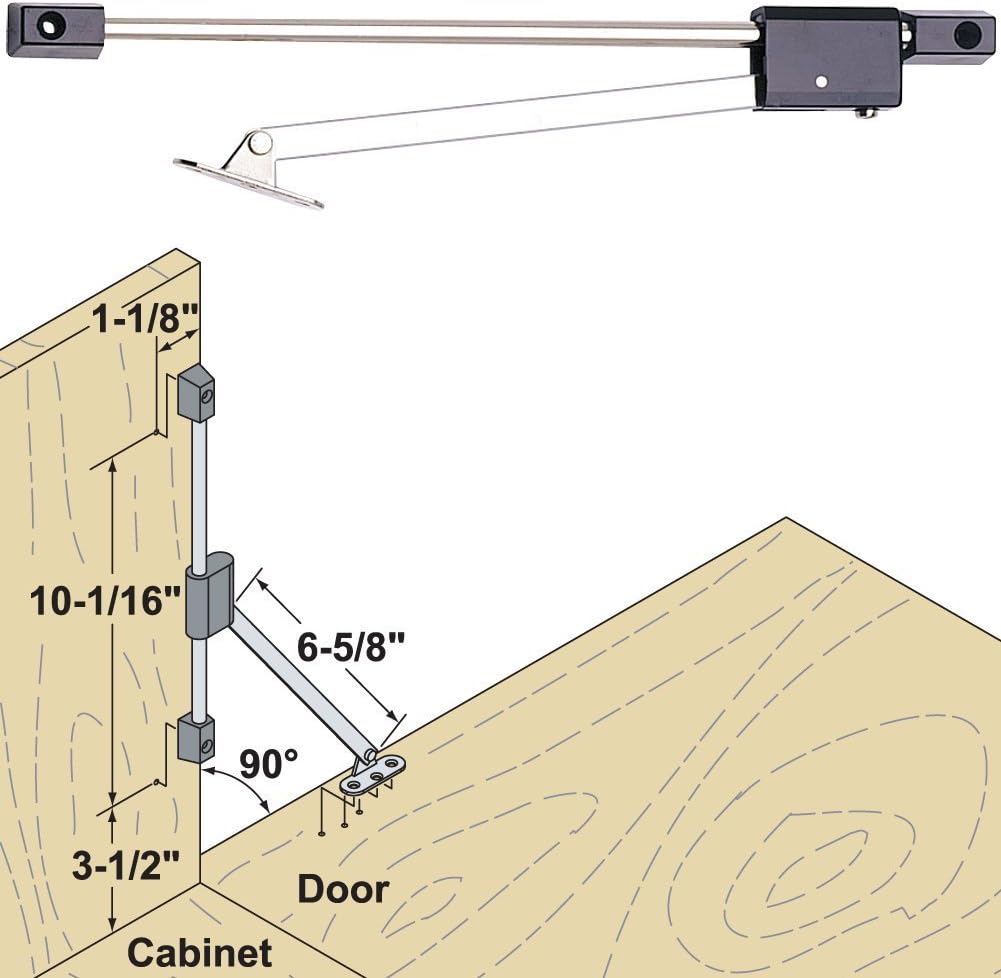 1-1/8"

10-1/16"

6-5/8"

90°

3-1/2"

Door

Cabinet