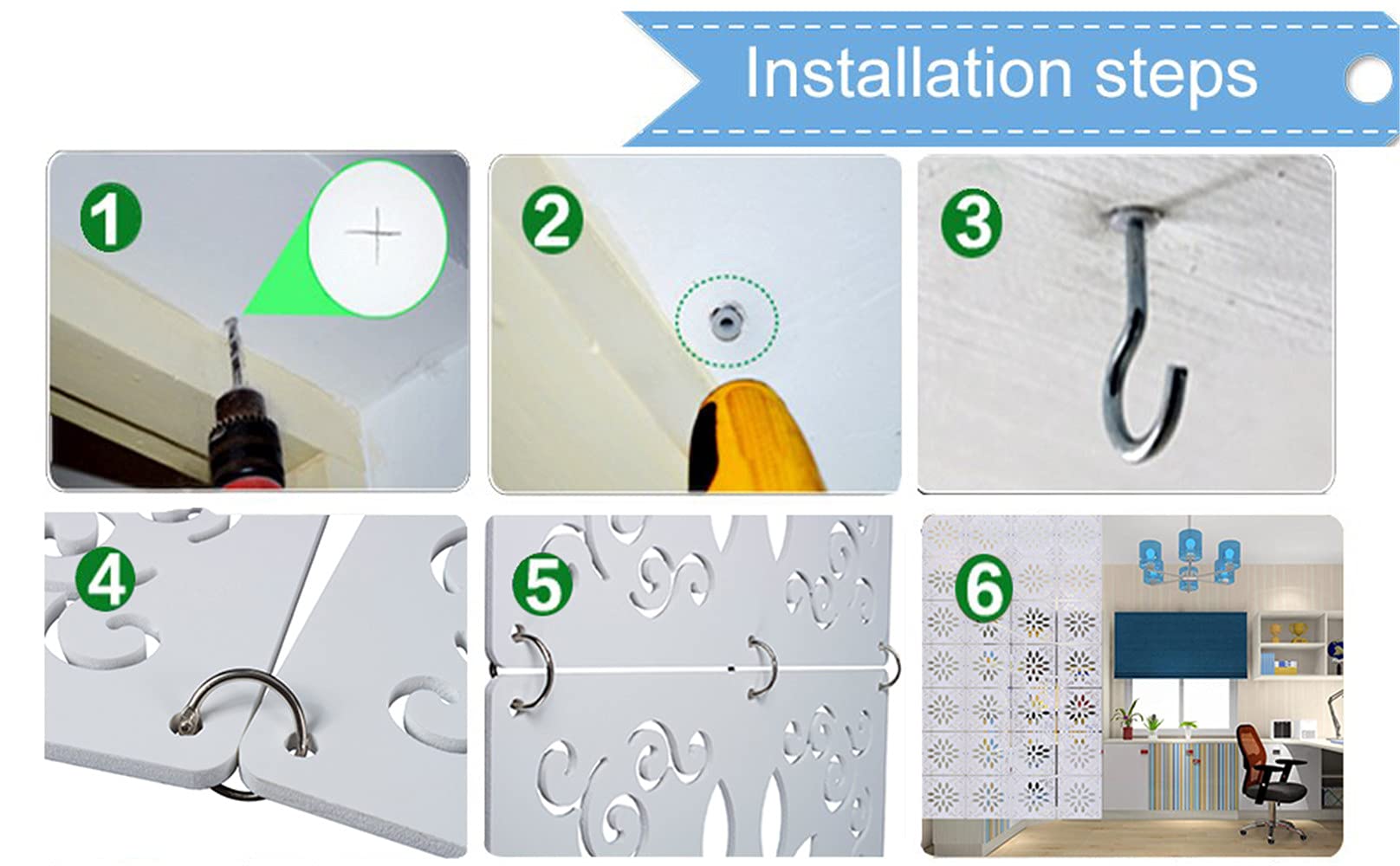 Installation steps

1

2

3

4

5

6