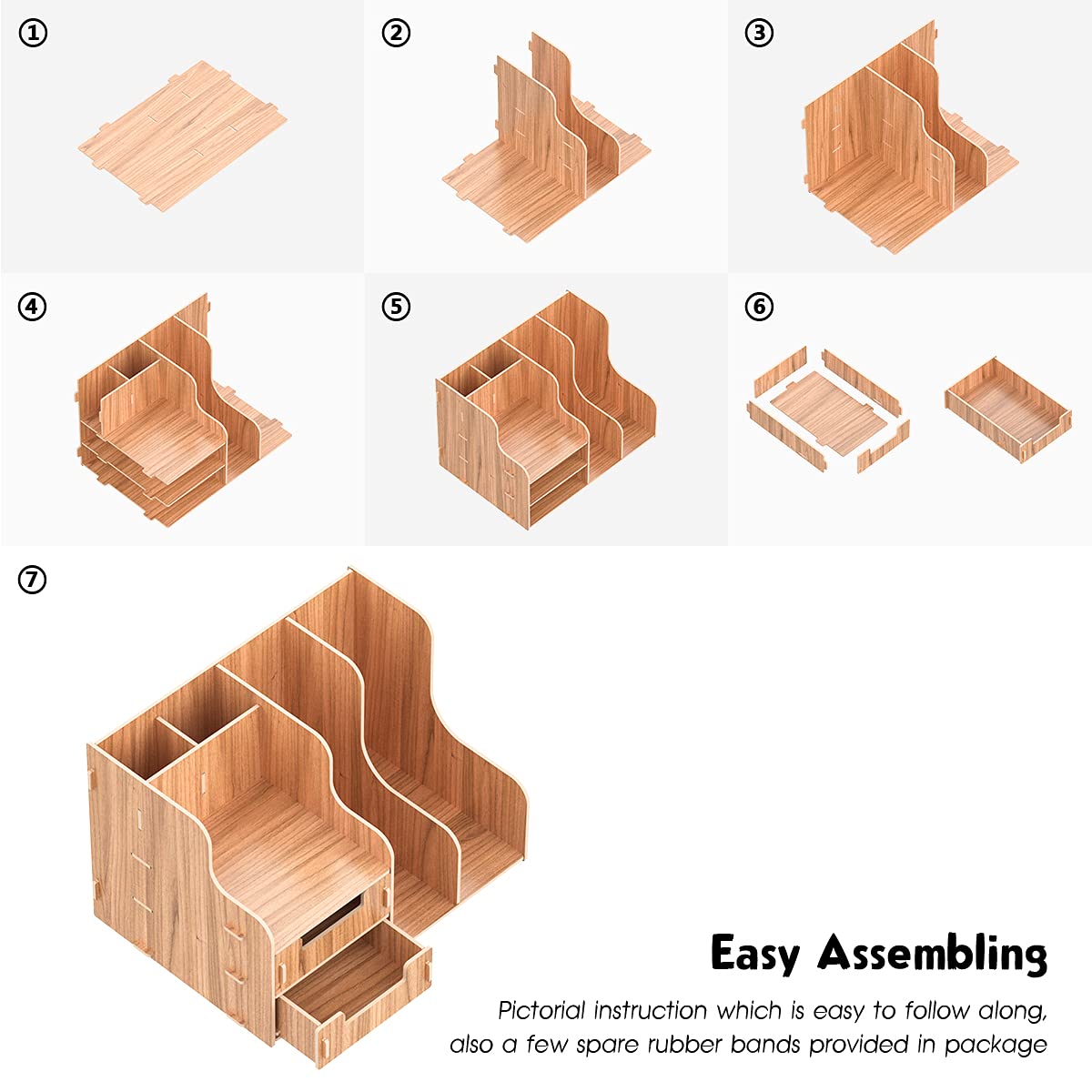 ①

②

③

④

⑤

⑥

⑦

Easy Assembling

Pictorial instruction which is easy to follow along, also a few spare rubber bands provided in package