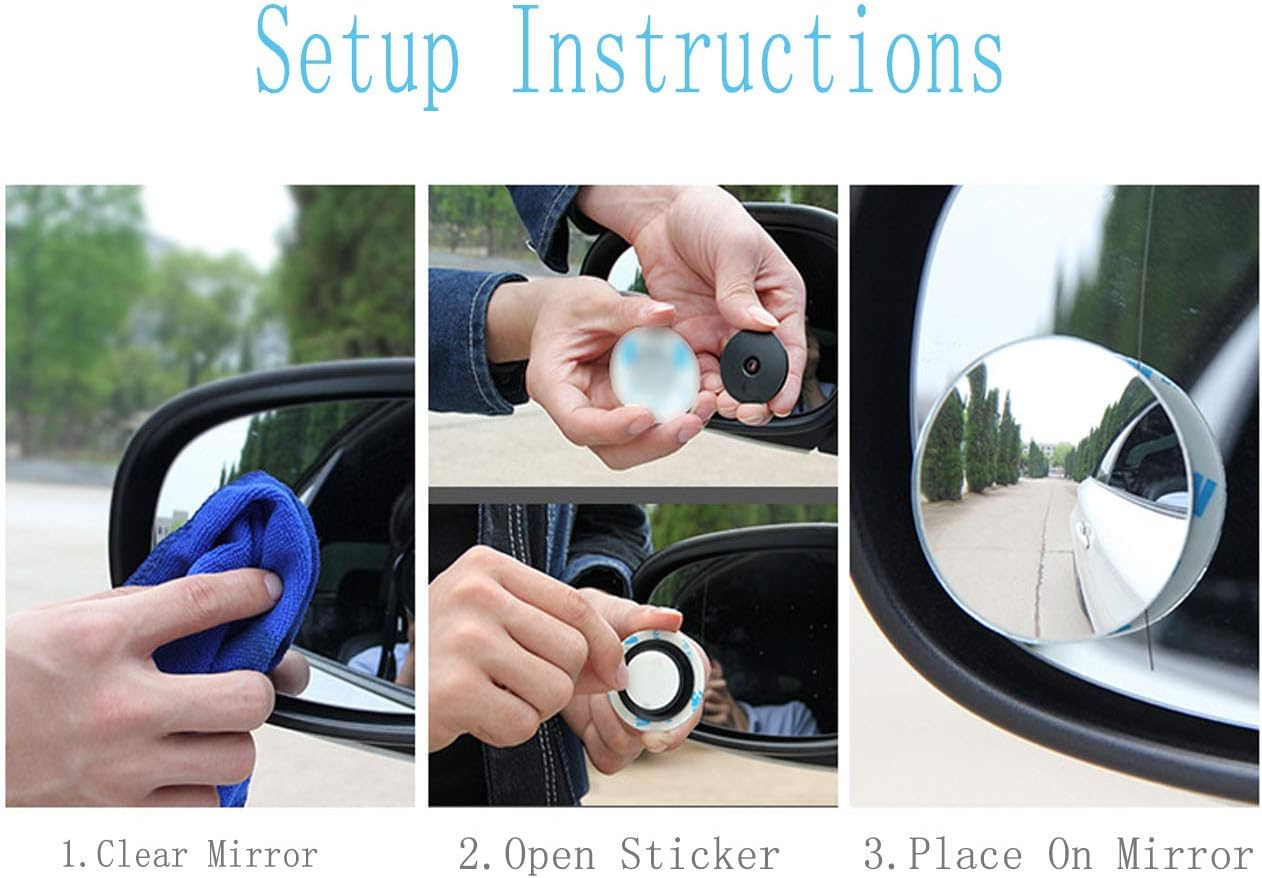 Setup Instructions

1.Clear Mirror

2.Open Sticker

3.Place On Mirror