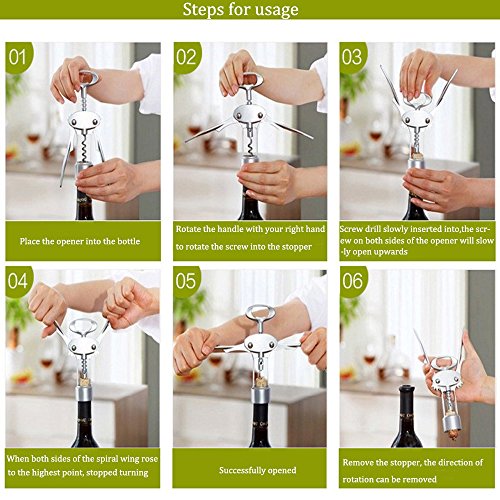 Steps for usage

01

Place the opener into the bottle

02

Rotate the handle with your right hand to rotate the screw into the stopper

03

Screw drill slowly inserted into,the screw on both sides of the opener will slowly open upwards

04

When both sides of the spiral wing rose to the highest point, stopped turning

05

Successfully opened

06

Remove the stopper, the direction of rotation can be removed