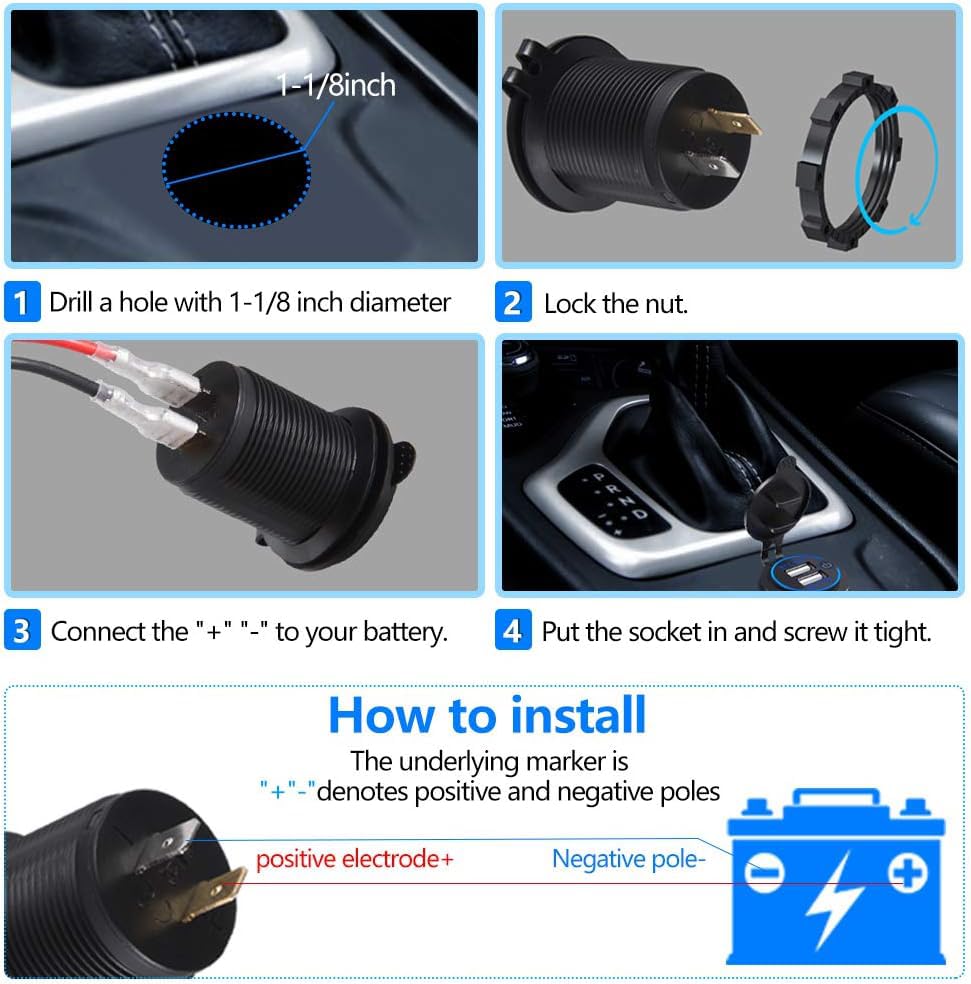 1-1/8inch

1 Drill a hole with 1-1/8 inch diameter

2 Lock the nut.

P
R
N
D

3 Connect the "+" "-" to your battery.

4 Put the socket in and screw it tight.

How to install

The underlying marker is "+""-"denotes positive and negative poles

positive electrode+

Negative pole-