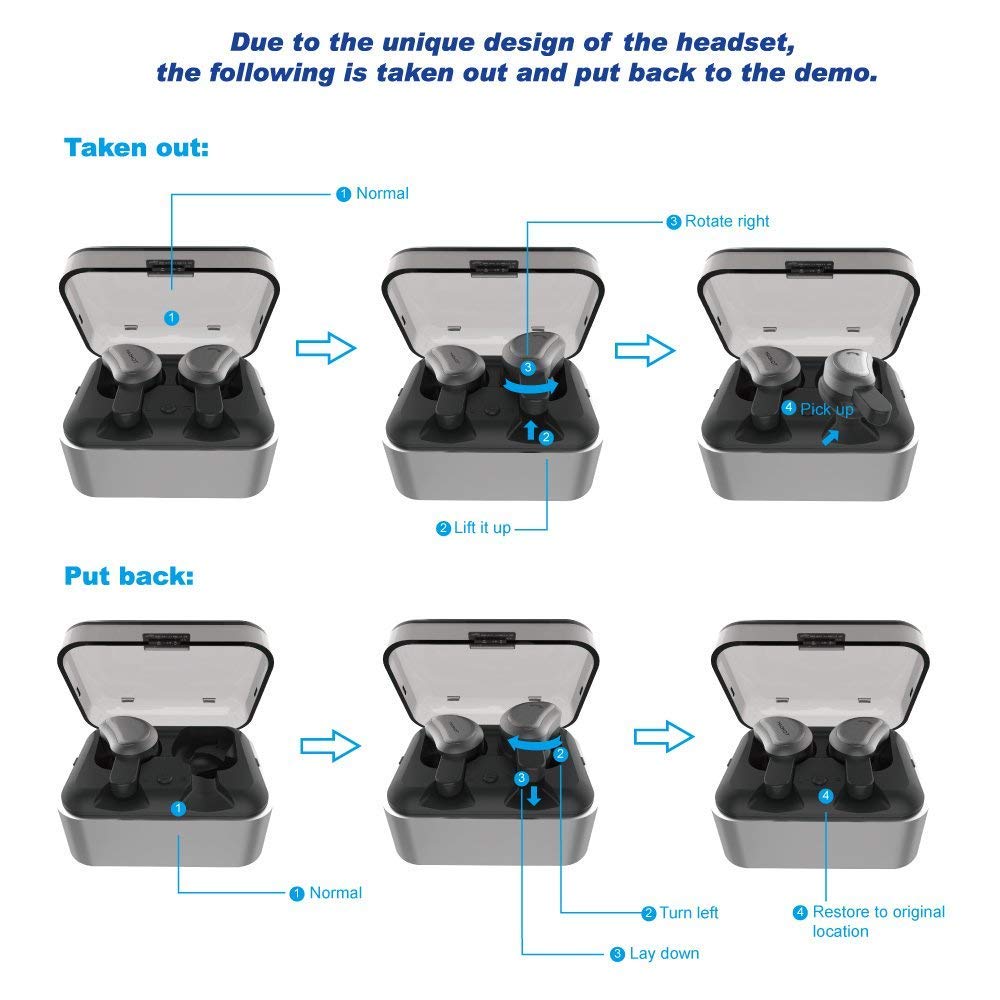 Due to the unique design of the headset, the following is taken out and put back to the demo.

Taken out:

1 Normal

1

3 Rotate right

3

2

2 Lift it up

4 Pick up

Put back:

1

1 Normal

2

3

2 Turn left

3 Lay down

4

4 Restore to original location