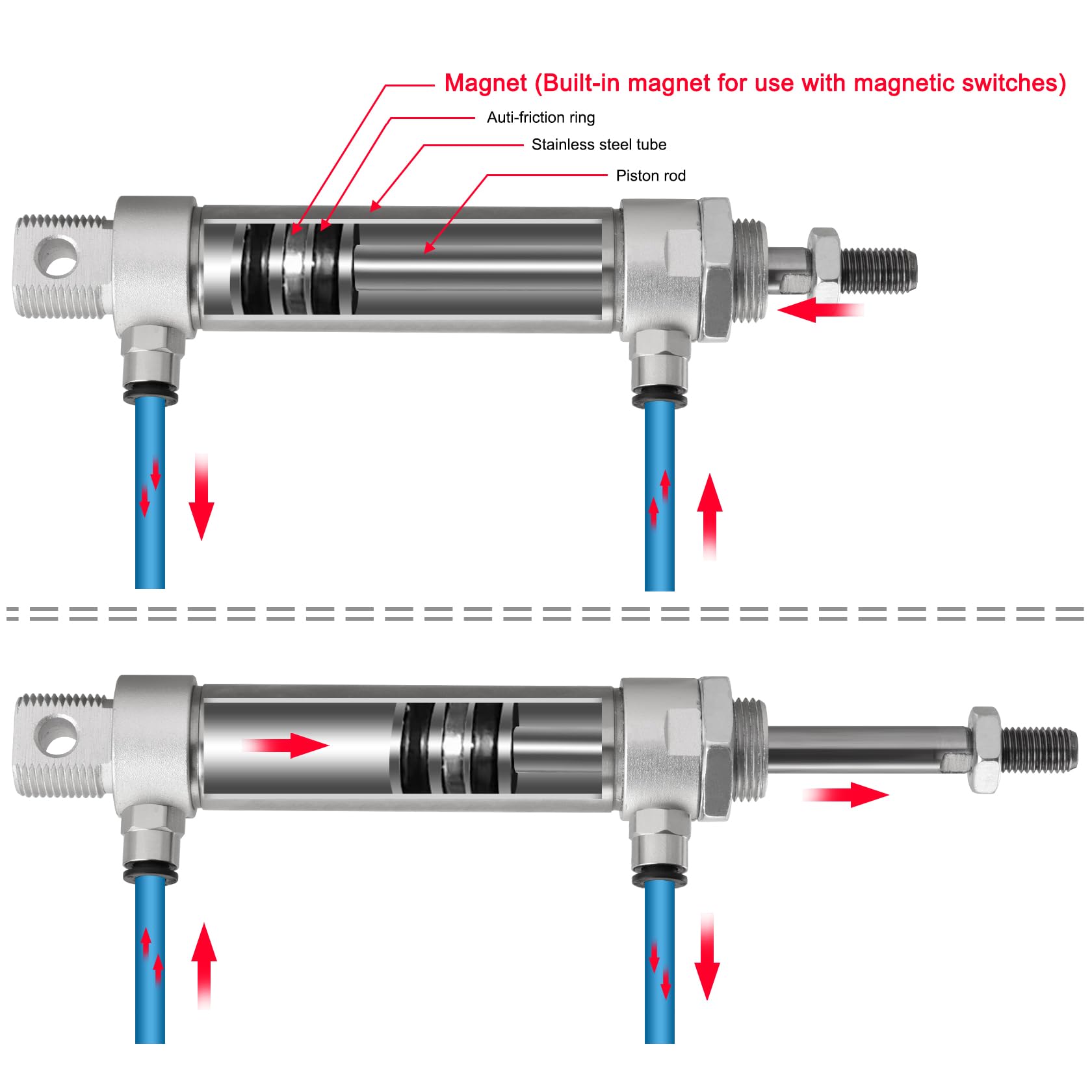 Magnet (Built-in magnet for use with magnetic switches)
Auti-friction ring
Stainless steel tube
Piston rod