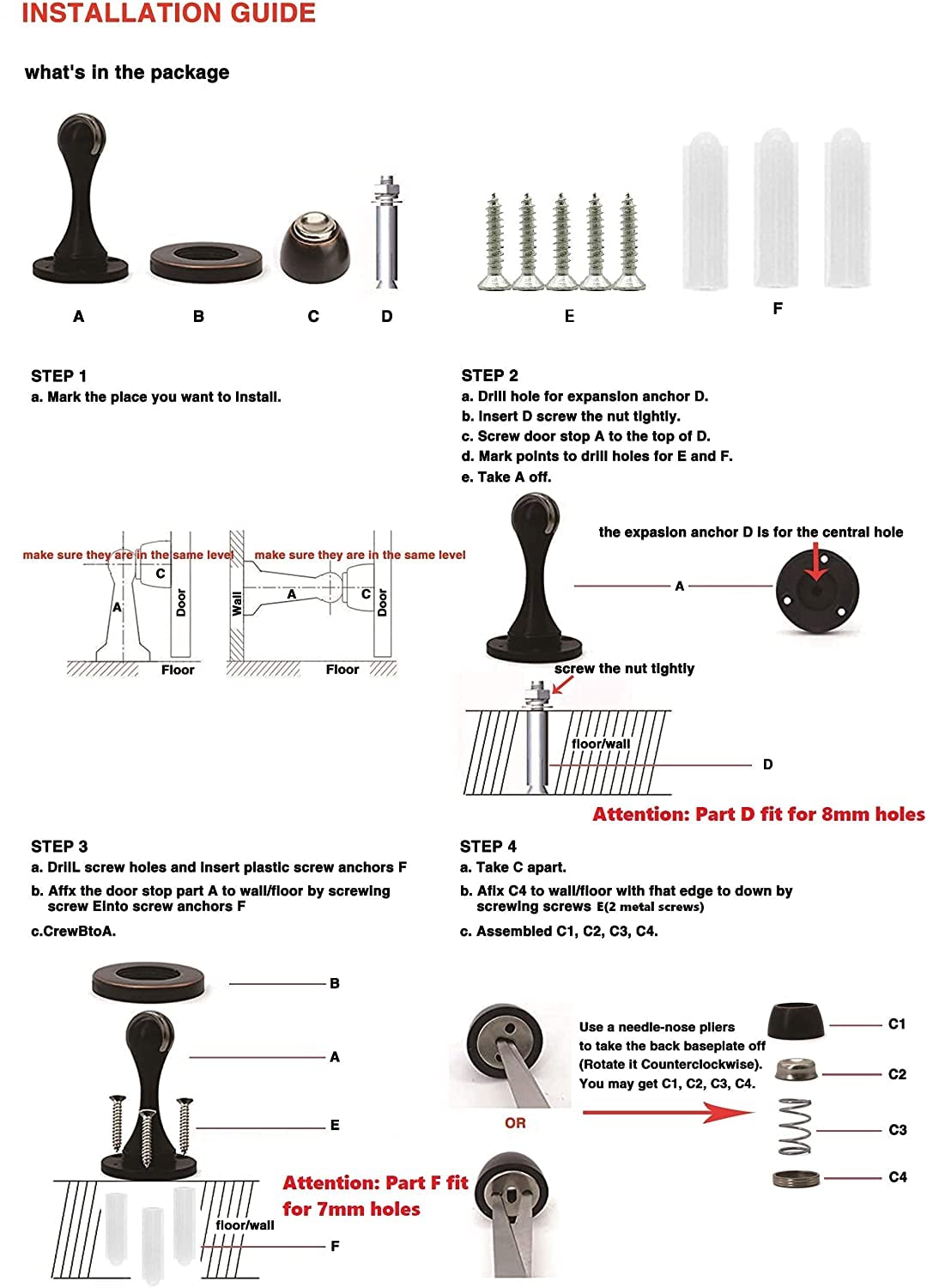 INSTALLATION GUIDE

what's in the package

A B C D E F

STEP 1
a. Mark the place you want to install.

make sure they are in the same level
C
A
Door
Floor

make sure they are in the same level
Wall
A
C
Door
Floor

STEP 2
a. Drill hole for expansion anchor D.
b. Insert D screw the nut tightly.
c. Screw door stop A to the top of D.
d. Mark points to drill holes for E and F.
e. Take A off.

the expasion anchor D is for the central hole
A
screw the nut tightly
floor/wall
D

Attention: Part D fit for 8mm holes

STEP 3
a. DrilL screw holes and insert plastic screw anchors F
b. Affx the door stop part A to wall/floor by screwing screw Einto screw anchors F
c.CrewBtoA.

B
A
E
floor/wall
F

Attention: Part F fit for 7mm holes

STEP 4
a. Take C apart.
b. Afix C4 to wall/floor with fhat edge to down by screwing screws E(2 metal screws)
c. Assembled C1, C2, C3, C4.

Use a needle-nose pliers to take the back baseplate off (Rotate it Counterclockwise). You may get C1, C2, C3, C4.

OR

C1
C2
C3
C4