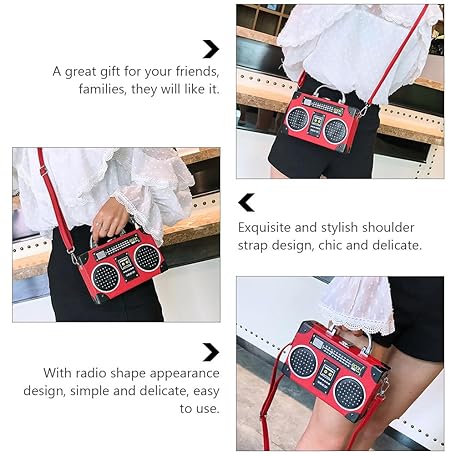 A great gift for your friends, families, they will like it.

Exquisite and stylish shoulder strap design, chic and delicate.

With radio shape appearance design, simple and delicate, easy to use.