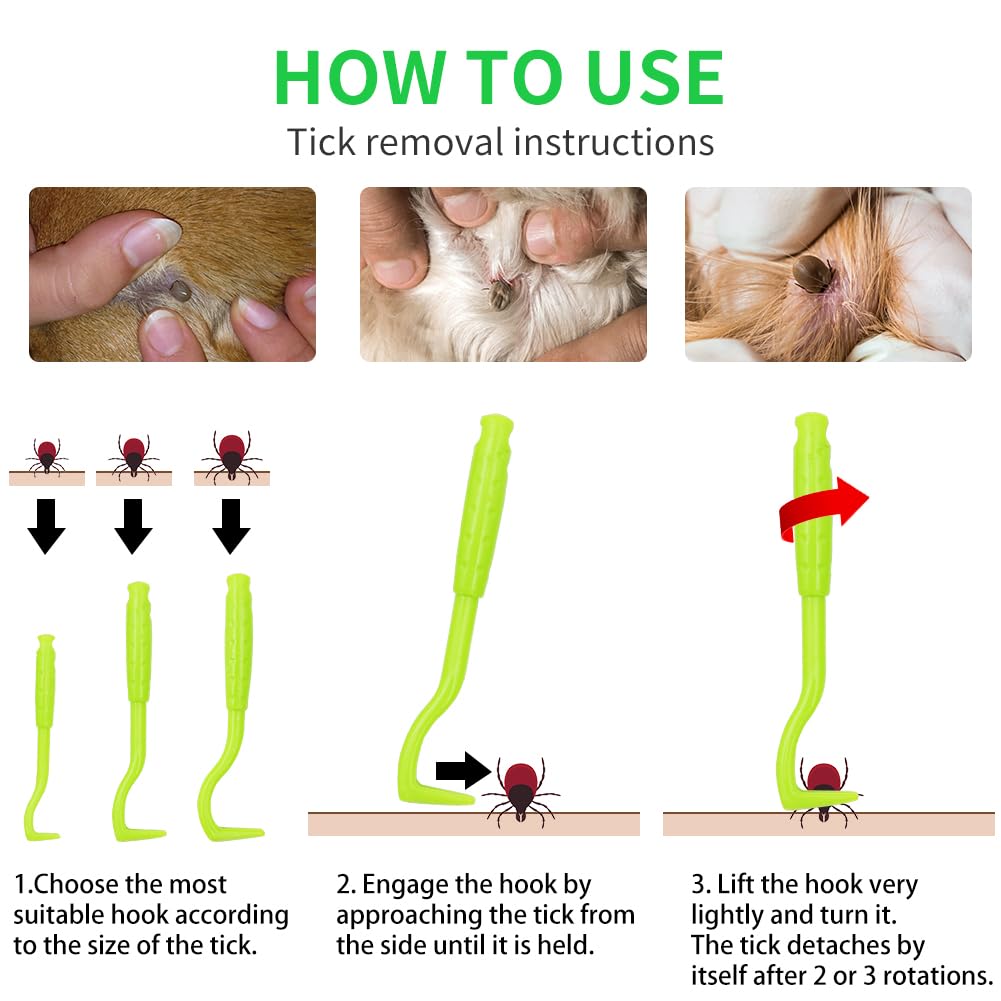 HOW TO USE
Tick removal instructions

1.Choose the most suitable hook according to the size of the tick.

2. Engage the hook by approaching the tick from the side until it is held.

3. Lift the hook very lightly and turn it.
The tick detaches by itself after 2 or 3 rotations.