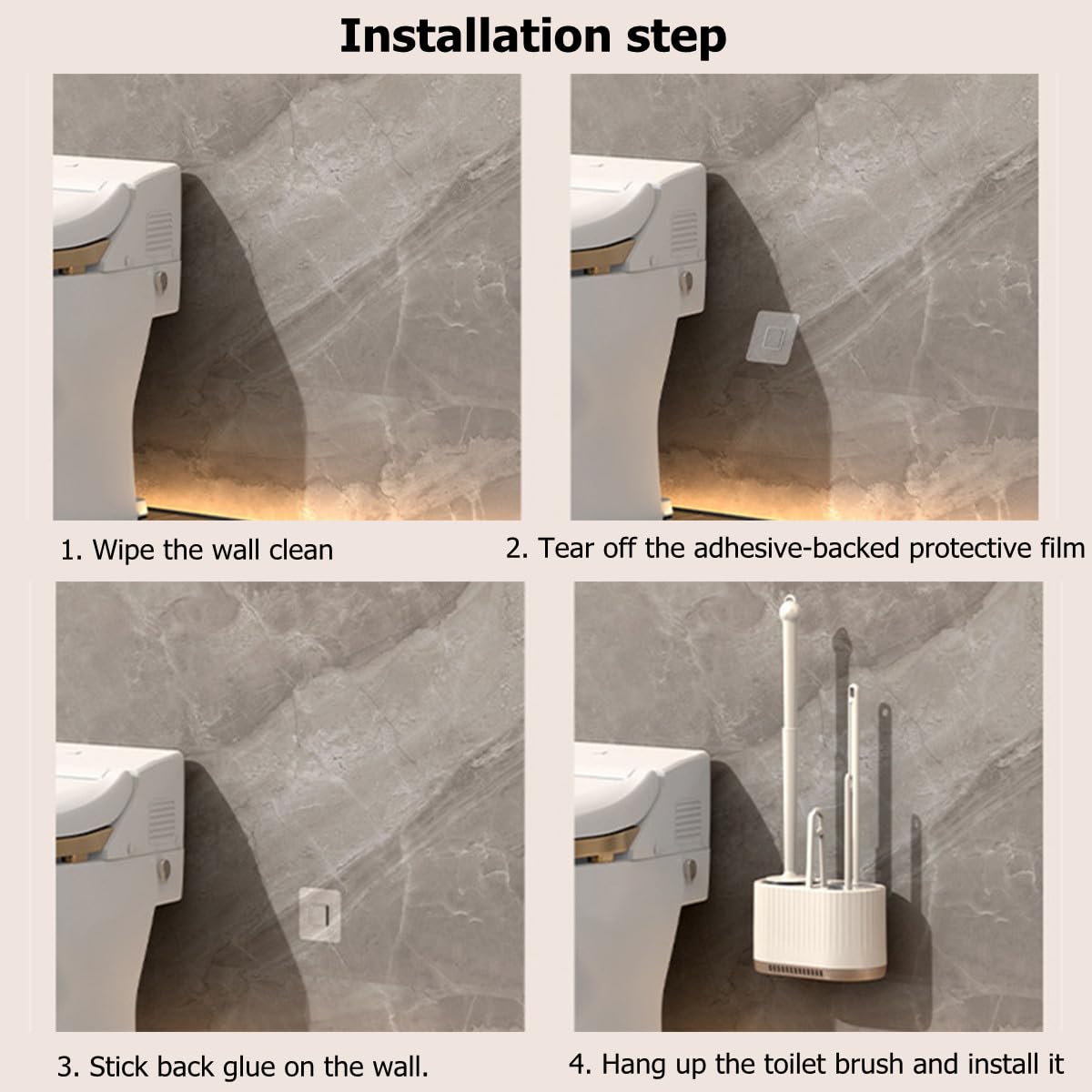 Installation step

1. Wipe the wall clean

2. Tear off the adhesive-backed protective film

3. Stick back glue on the wall.

4. Hang up the toilet brush and install it