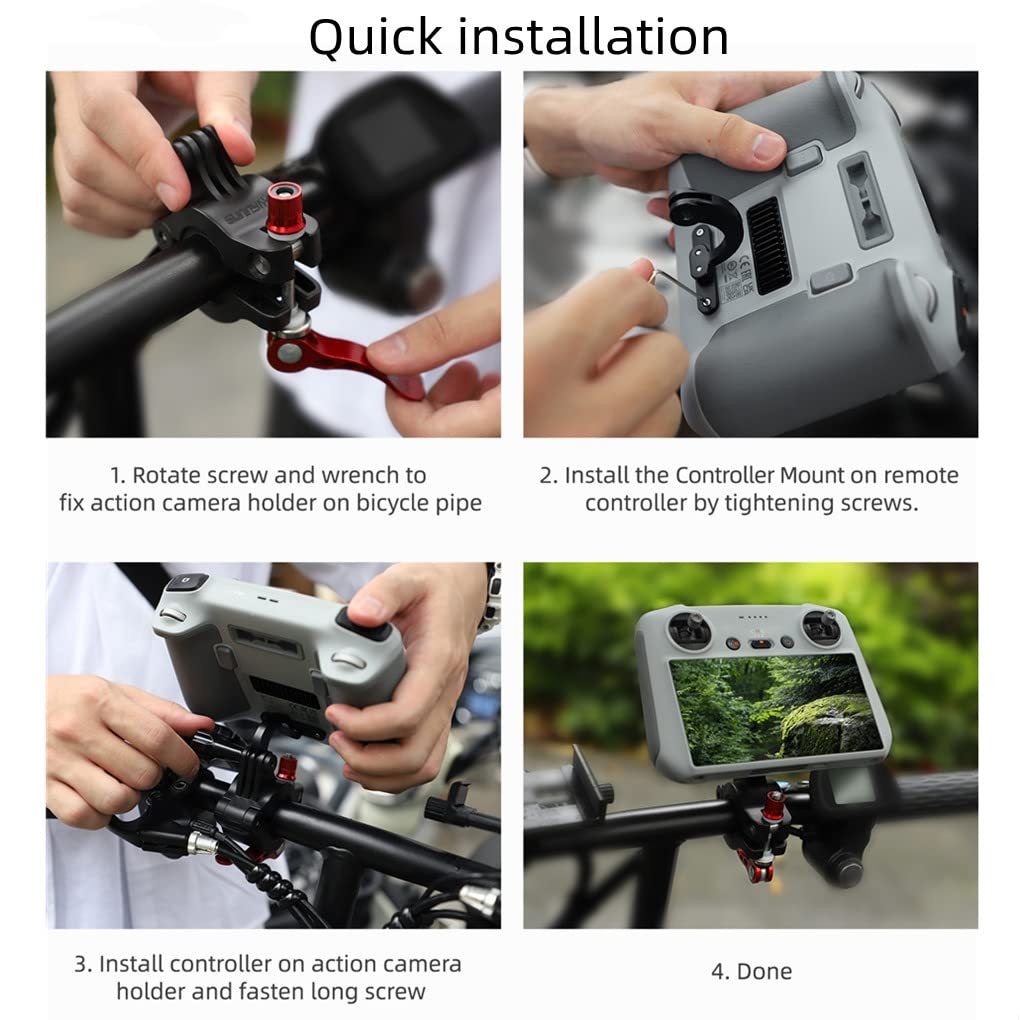 Quick installation

1. Rotate screw and wrench to fix action camera holder on bicycle pipe

2. Install the Controller Mount on remote controller by tightening screws.

3. Install controller on action camera holder and fasten long screw

4. Done