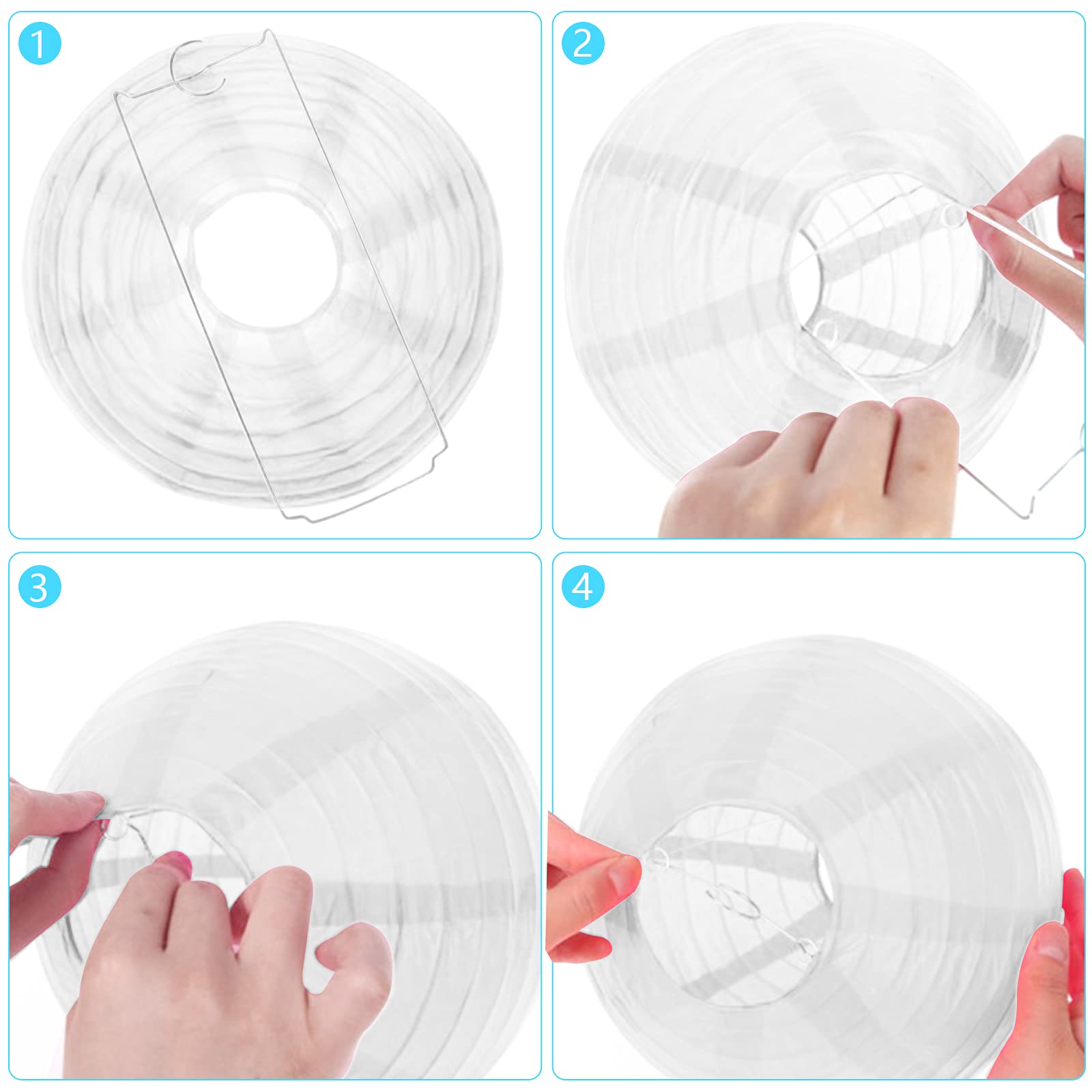 1

2

3

4