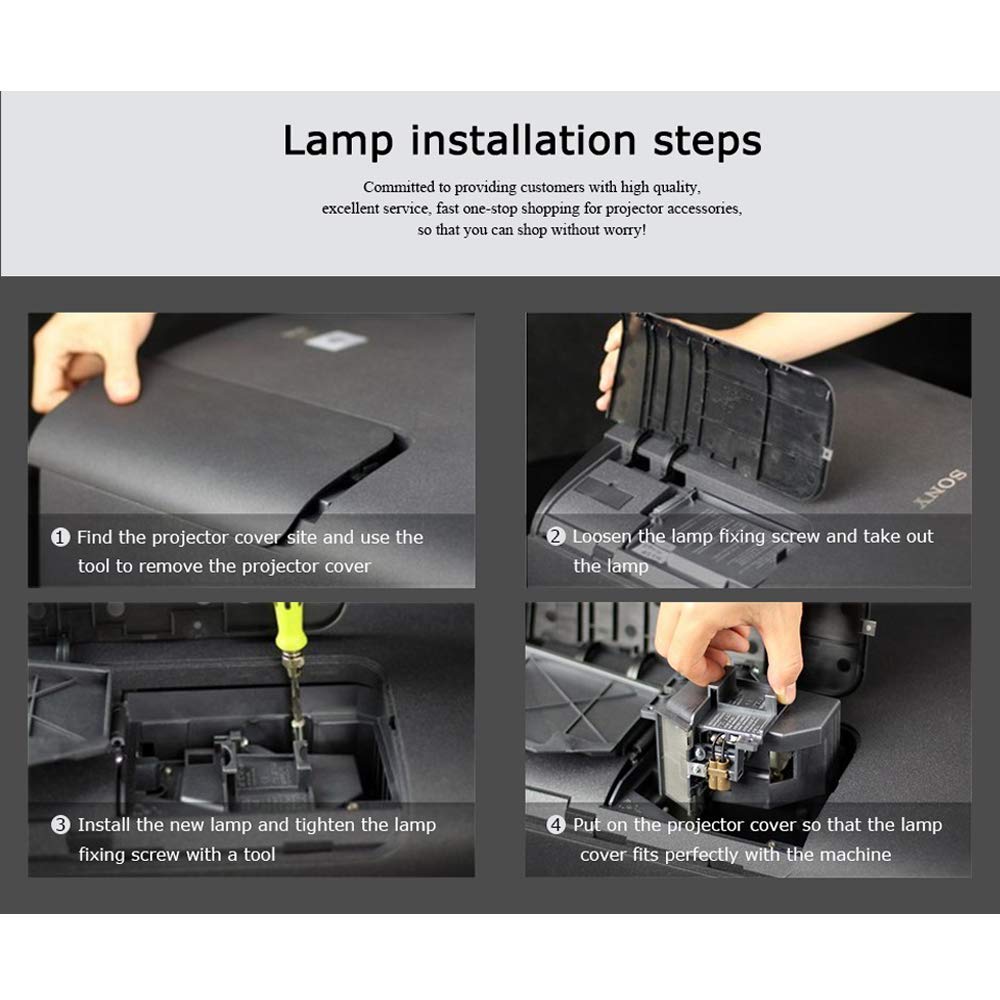 Lamp installation steps

Committed to providing customers with high quality, excellent service, fast one-stop shopping for projector accessories, so that you can shop without worry!

❶ Find the projector cover site and use the tool to remove the projector cover

SONY

❷ Loosen the lamp fixing screw and take out the lamp

❸ Install the new lamp and tighten the lamp fixing screw with a tool

❹ Put on the projector cover so that the lamp cover fits perfectly with the machine