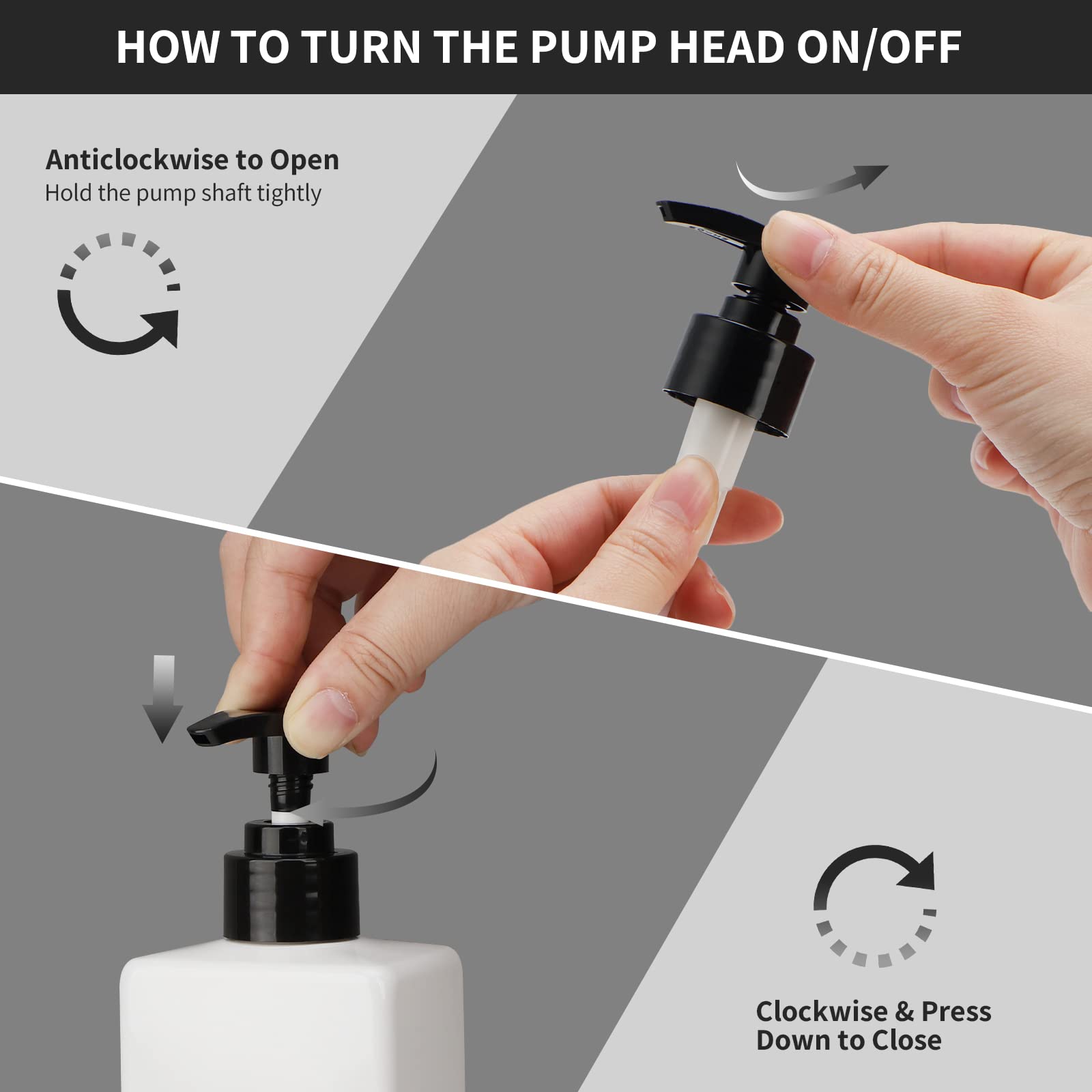 HOW TO TURN THE PUMP HEAD ON/OFF

Anticlockwise to Open
Hold the pump shaft tightly

Clockwise & Press Down to Close