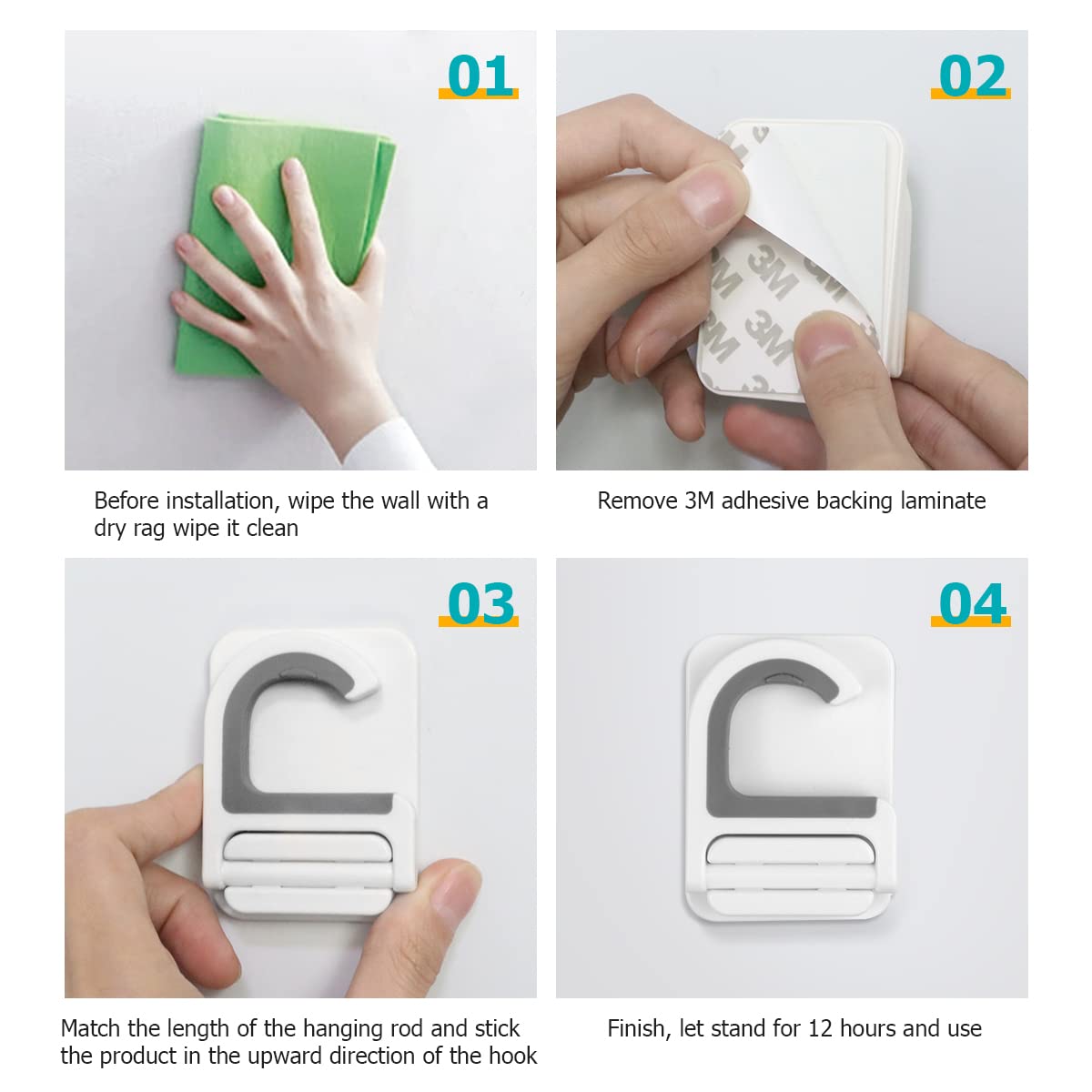 01

Before installation, wipe the wall with a dry rag wipe it clean

02

3M 3M 3M 3M

Remove 3M adhesive backing laminate

03

Match the length of the hanging rod and stick the product in the upward direction of the hook

04

Finish, let stand for 12 hours and use