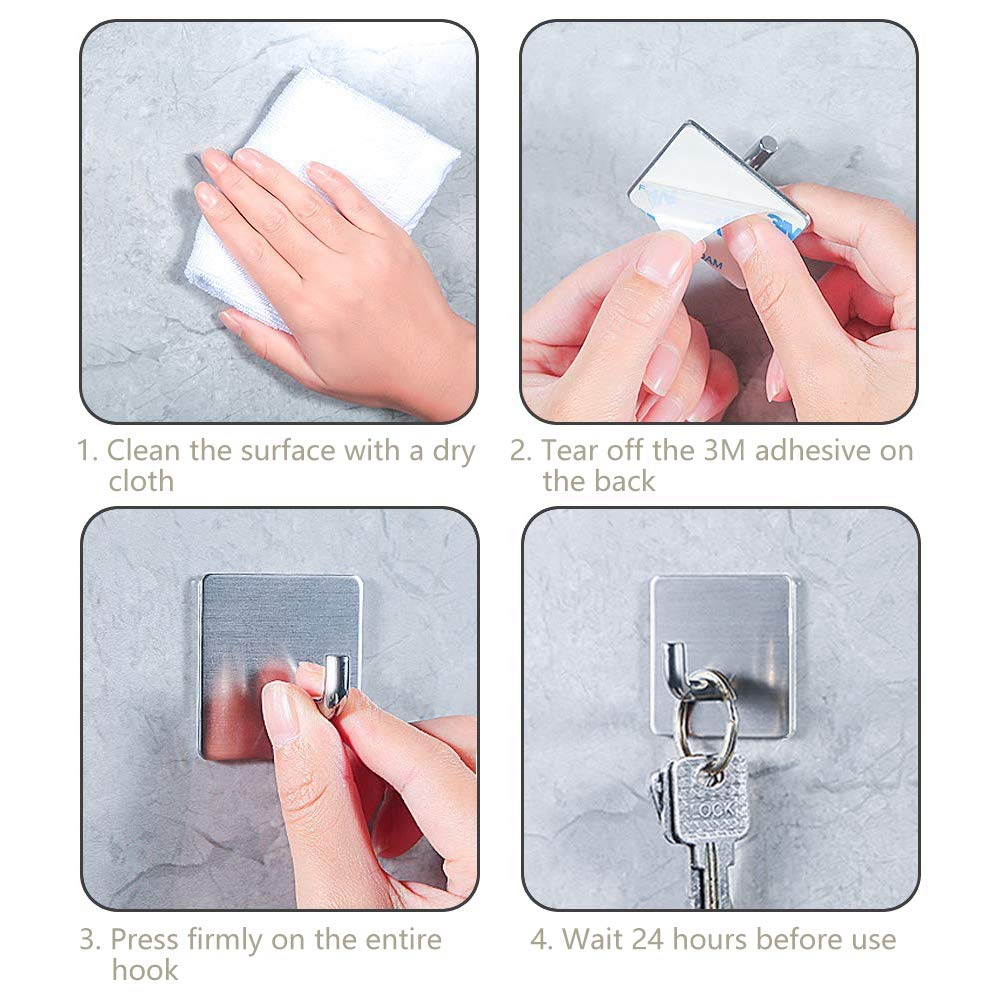 1. Clean the surface with a dry cloth

2. Tear off the 3M adhesive on the back

3. Press firmly on the entire hook

4. Wait 24 hours before use

LOCK