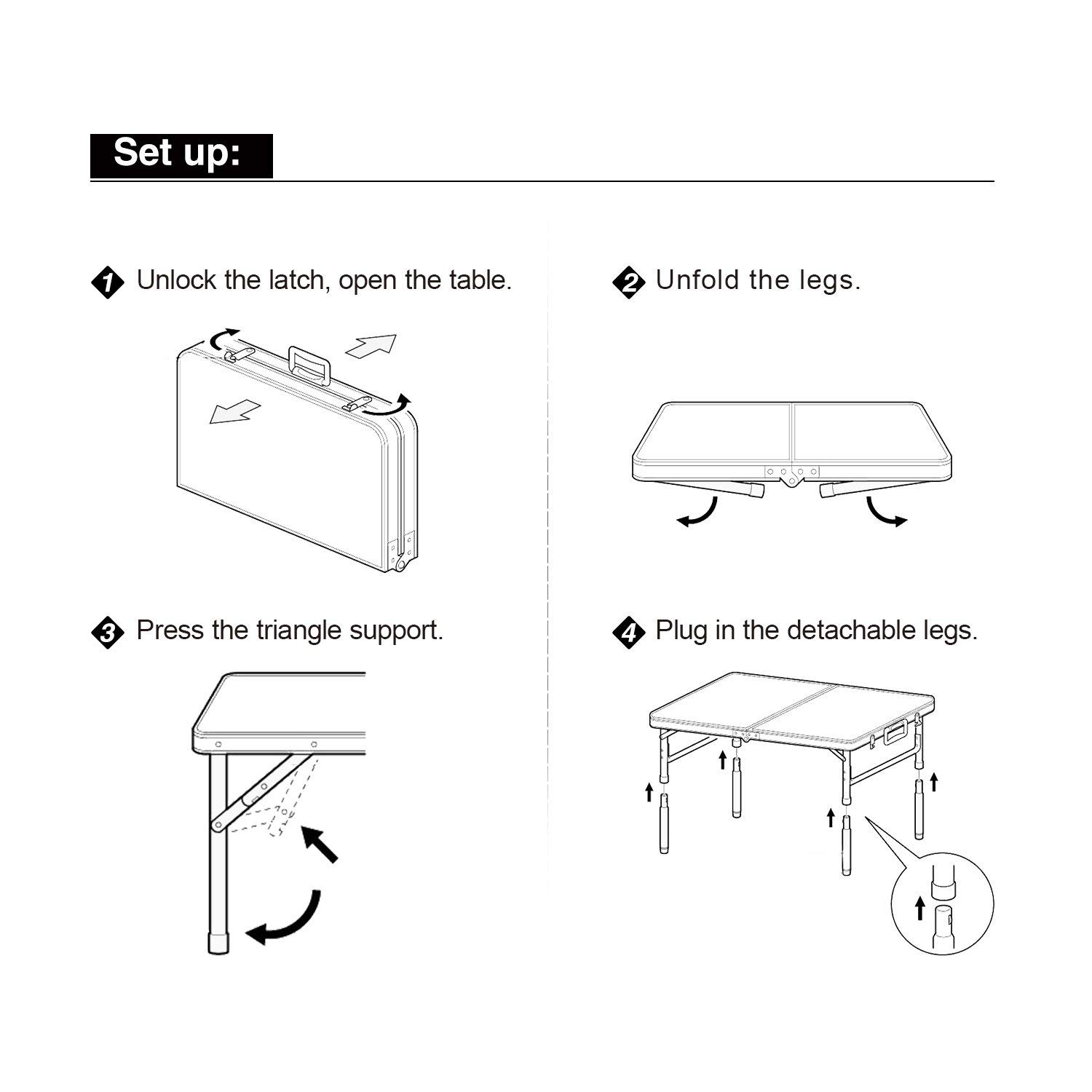 Set up:

1 Unlock the latch, open the table.

2 Unfold the legs.

3 Press the triangle support.

4 Plug in the detachable legs.