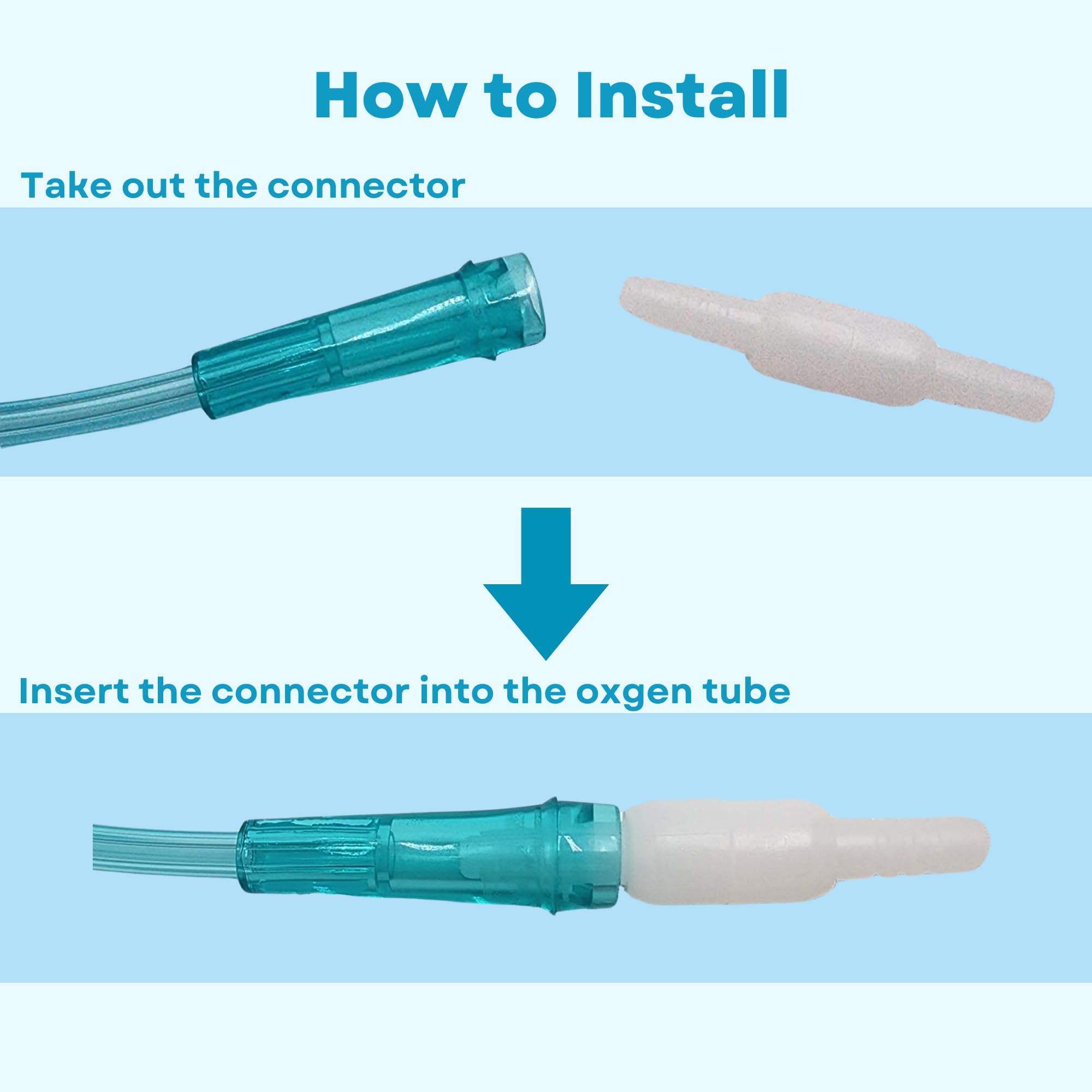 How to Install

Take out the connector

Insert the connector into the oxgen tube