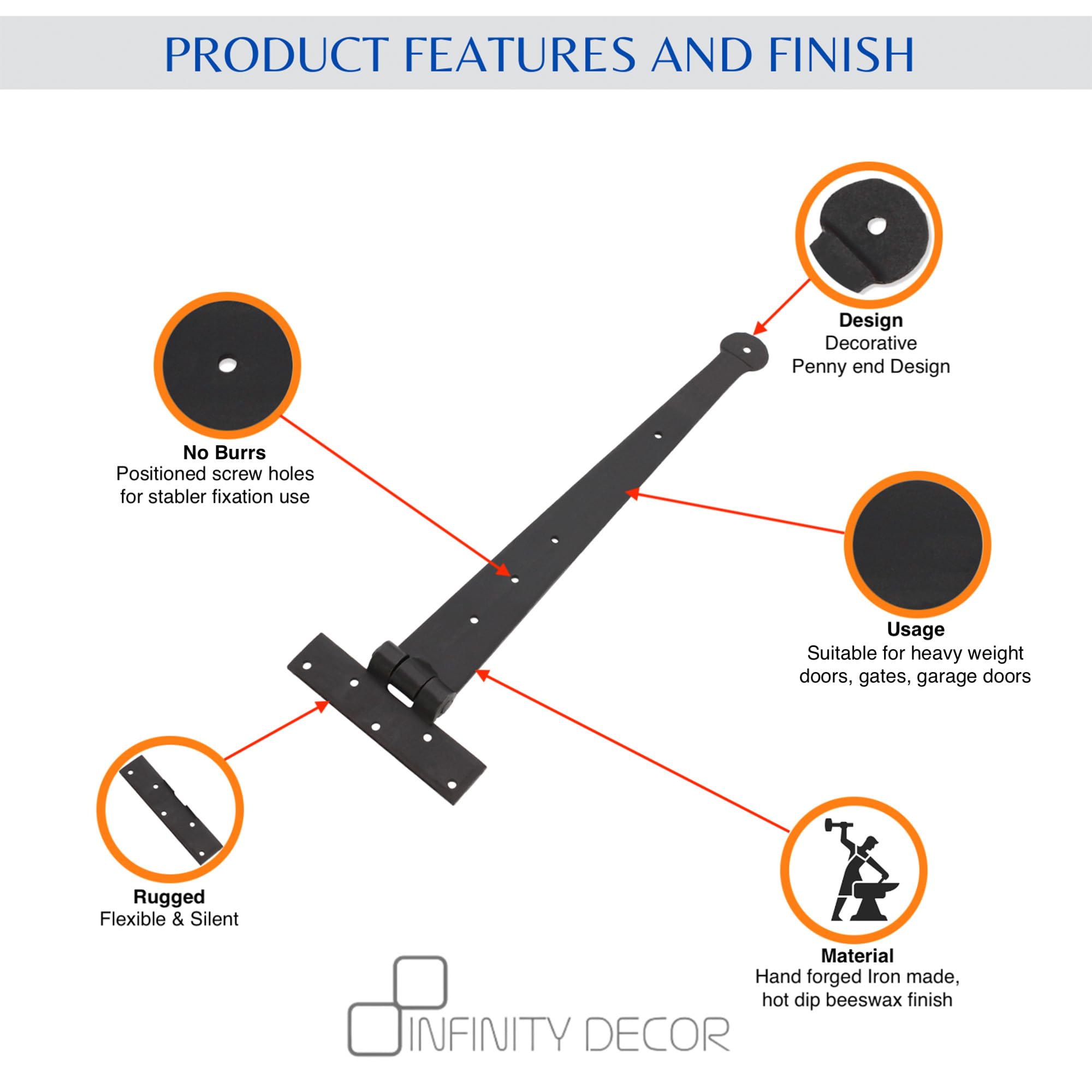 PRODUCT FEATURES AND FINISH

Design
Decorative
Penny end Design

No Burrs
Positioned screw holes for stabler fixation use

Usage
Suitable for heavy weight doors, gates, garage doors

Rugged
Flexible & Silent

Material
Hand forged Iron made, hot dip beeswax finish

INFINITY DECOR