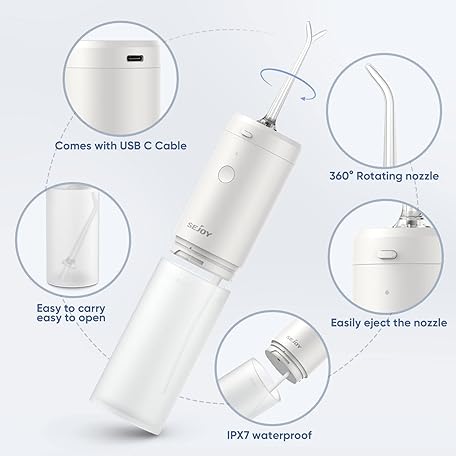 Comes with USB C Cable

360° Rotating nozzle

SEJOY

Easy to carry easy to open

Easily eject the nozzle

SEJOY

IPX7 waterproof