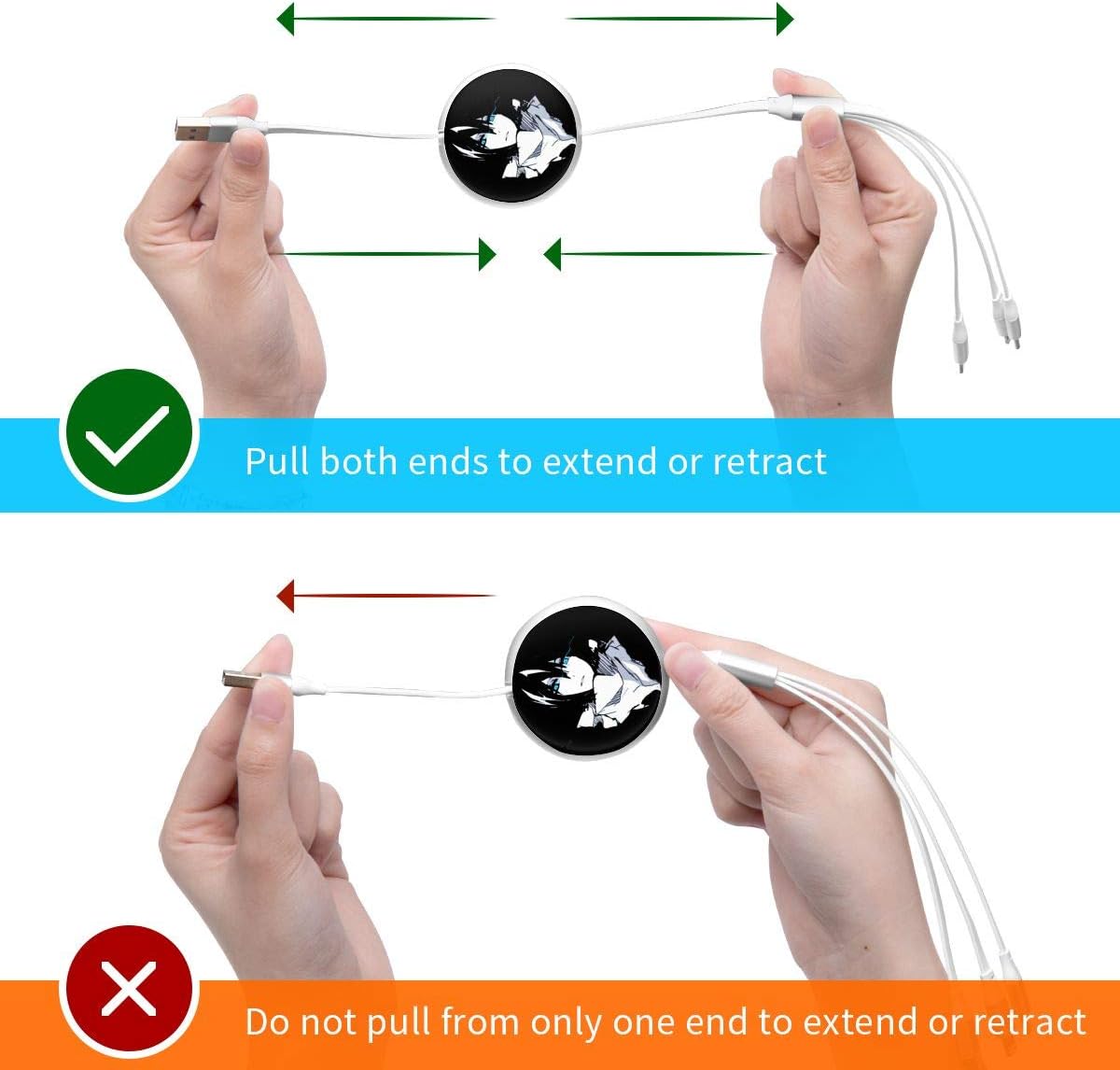 Pull both ends to extend or retract

Do not pull from only one end to extend or retract