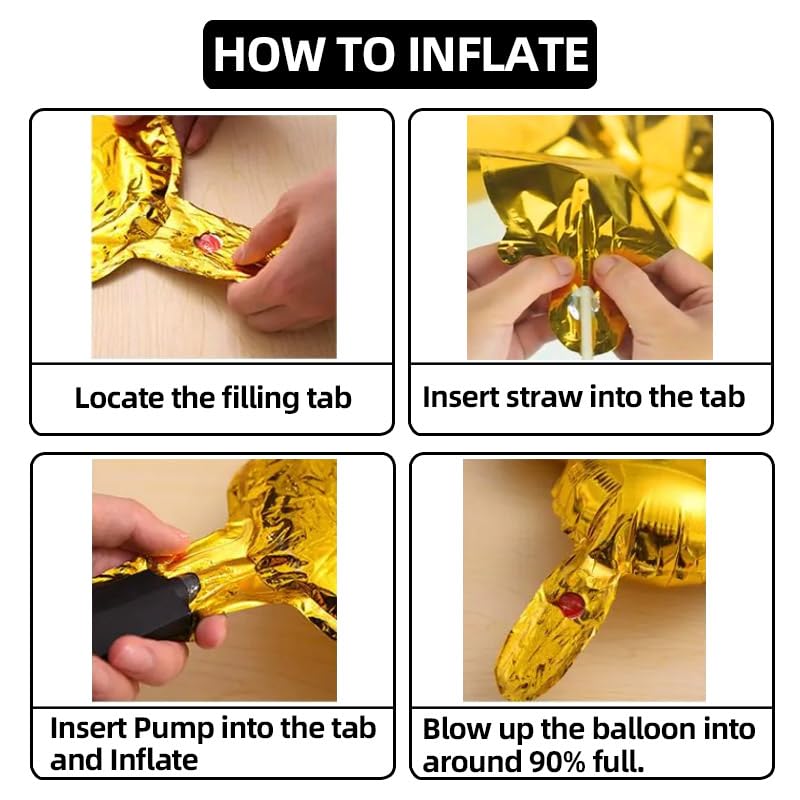 HOW TO INFLATE

Locate the filling tab

Insert straw into the tab

Insert Pump into the tab and Inflate

Blow up the balloon into around 90% full.