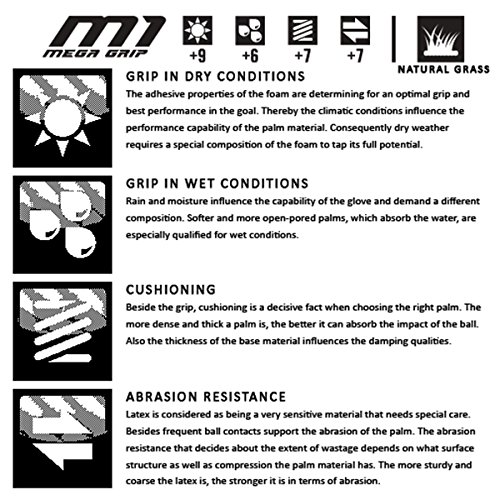 M1
MEGA GRIP

+9 +6 +7 +7

NATURAL GRASS

GRIP IN DRY CONDITIONS
The adhesive properties of the foam are determining for an optimal grip and best performance in the goal. Thereby the climatic conditions influence the performance capability of the palm material. Consequently dry weather requires a special composition of the foam to tap its full potential.

GRIP IN WET CONDITIONS
Rain and moisture influence the capability of the glove and demand a different composition. Softer and more open-pored palms, which absorb the water, are especially qualified for wet conditions.

CUSHIONING
Beside the grip, cushioning is a decisive fact when choosing the right palm. The more dense and thick a palm is, the better it can absorb the impact of the ball. Also the thickness of the base material influences the damping qualities.

ABRASION RESISTANCE
Latex is considered as being a very sensitive material that needs special care. Besides frequent ball contacts support the abrasion of the palm. The abrasion resistance that decides about the extent of wastage depends on what surface structure as well as compression the palm material has. The more sturdy and coarse the latex is, the stronger it is in terms of abrasion.