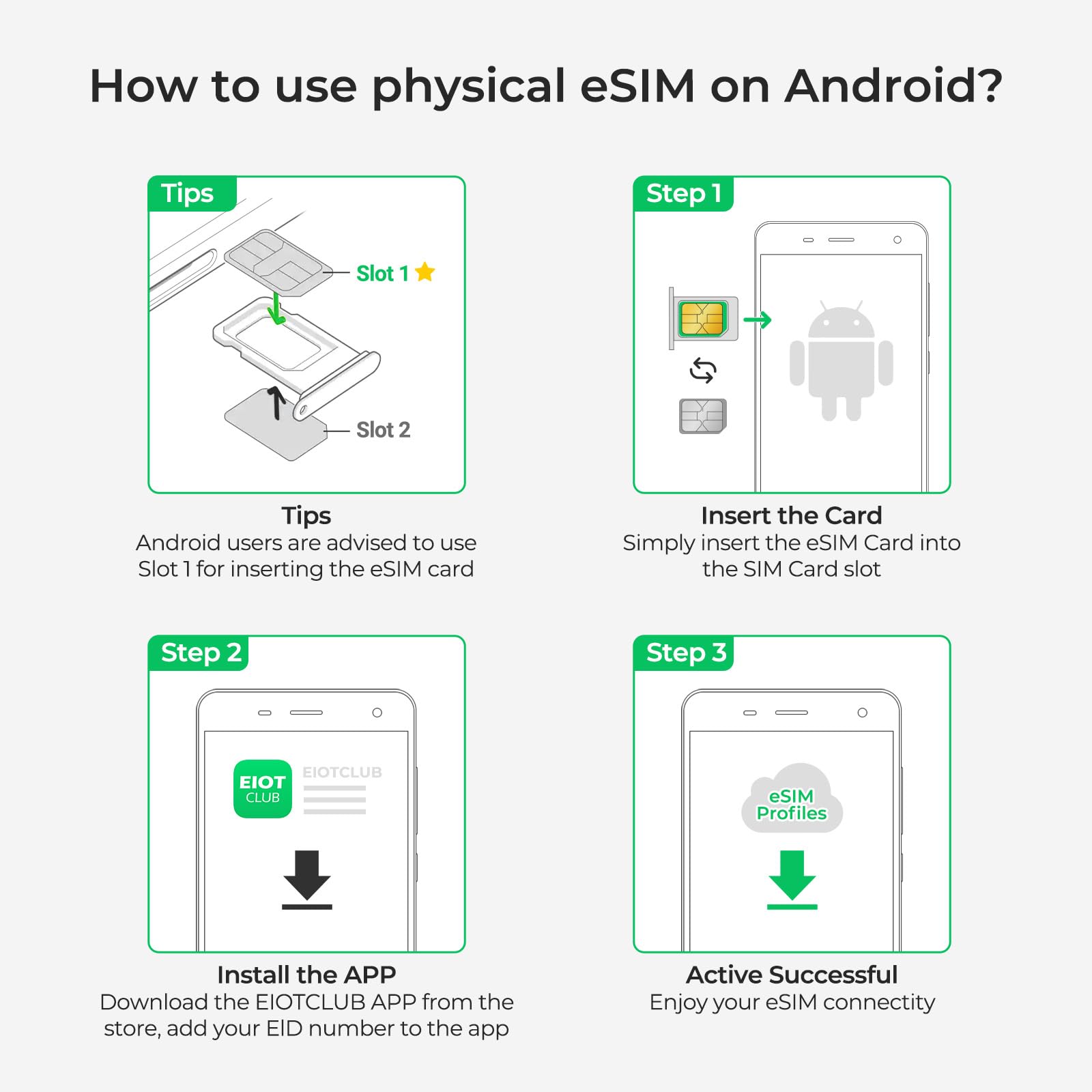 How to use physical eSIM on Android?

Tips

Slot 1

Slot 2

Tips
Android users are advised to use Slot 1 for inserting the eSIM card

Step 1

Insert the Card
Simply insert the eSIM Card into the SIM Card slot

Step 2

EIOT CLUB

EIOTCLUB

Install the APP
Download the EIOTCLUB APP from the store, add your EID number to the app

Step 3

eSIM Profiles

Active Successful
Enjoy your eSIM connectity