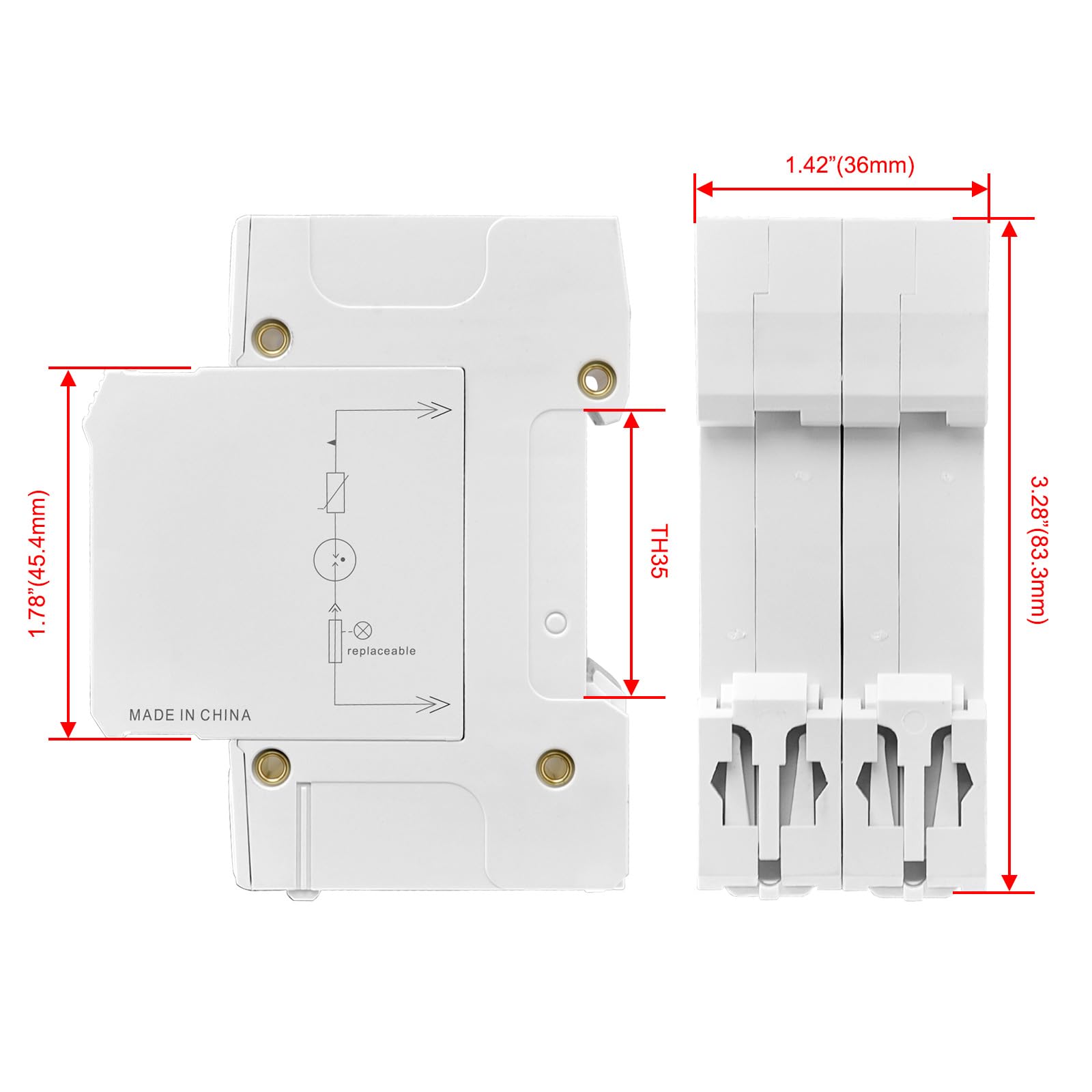 1.42”(36mm)

1.78”(45.4mm)

replaceable

MADE IN CHINA

TH35

3.28”(83.3mm)