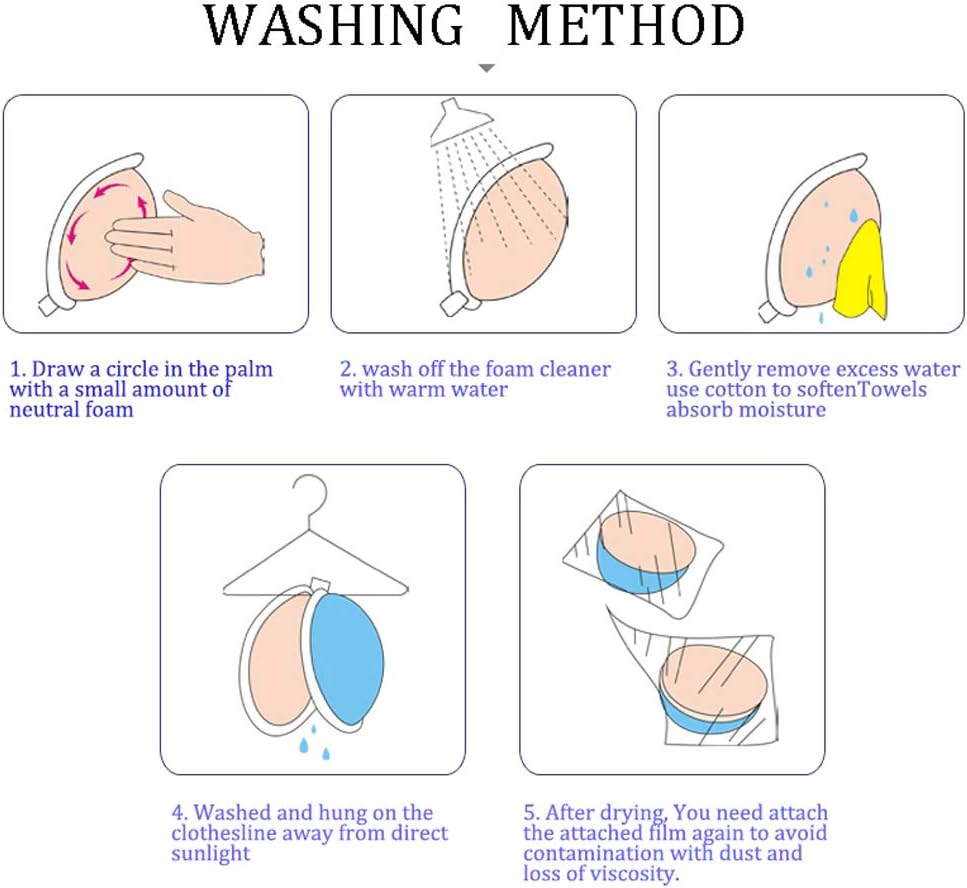 WASHING METHOD

1. Draw a circle in the palm with a small amount of neutral foam

2. wash off the foam cleaner with warm water

3. Gently remove excess water use cotton to softenTowels absorb moisture

4. Washed and hung on the clothesline away from direct sunlight

5. After drying, You need attach the attached film again to avoid contamination with dust and loss of viscosity.