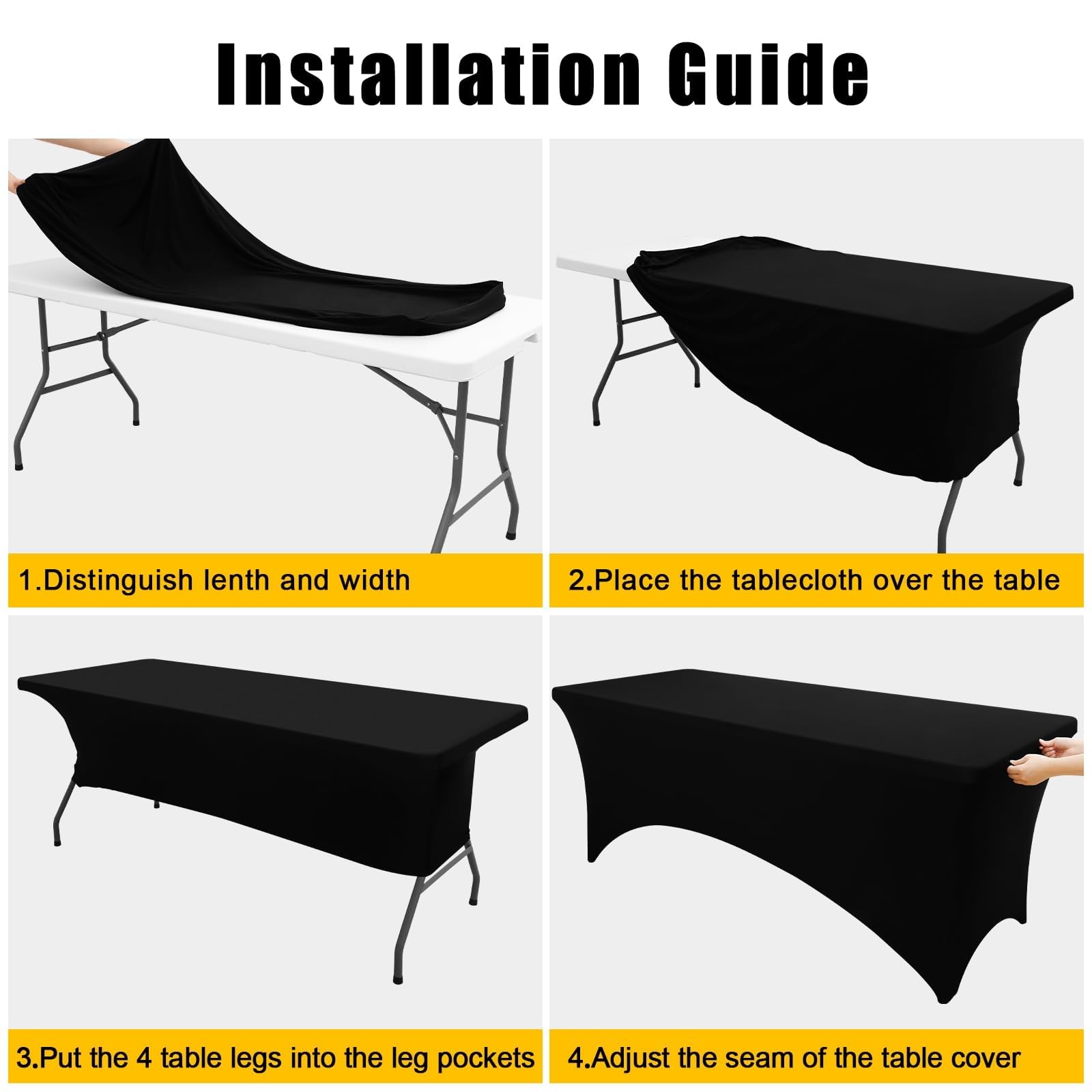 Installation Guide

1.Distinguish lenth and width

2.Place the tablecloth over the table

3.Put the 4 table legs into the leg pockets

4.Adjust the seam of the table cover