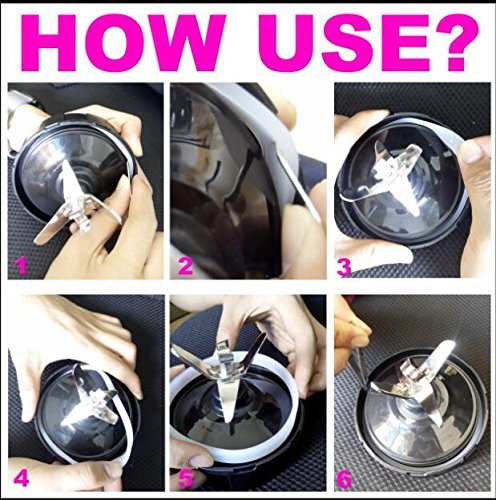 HOW USE?

1

2

3

4

5

6