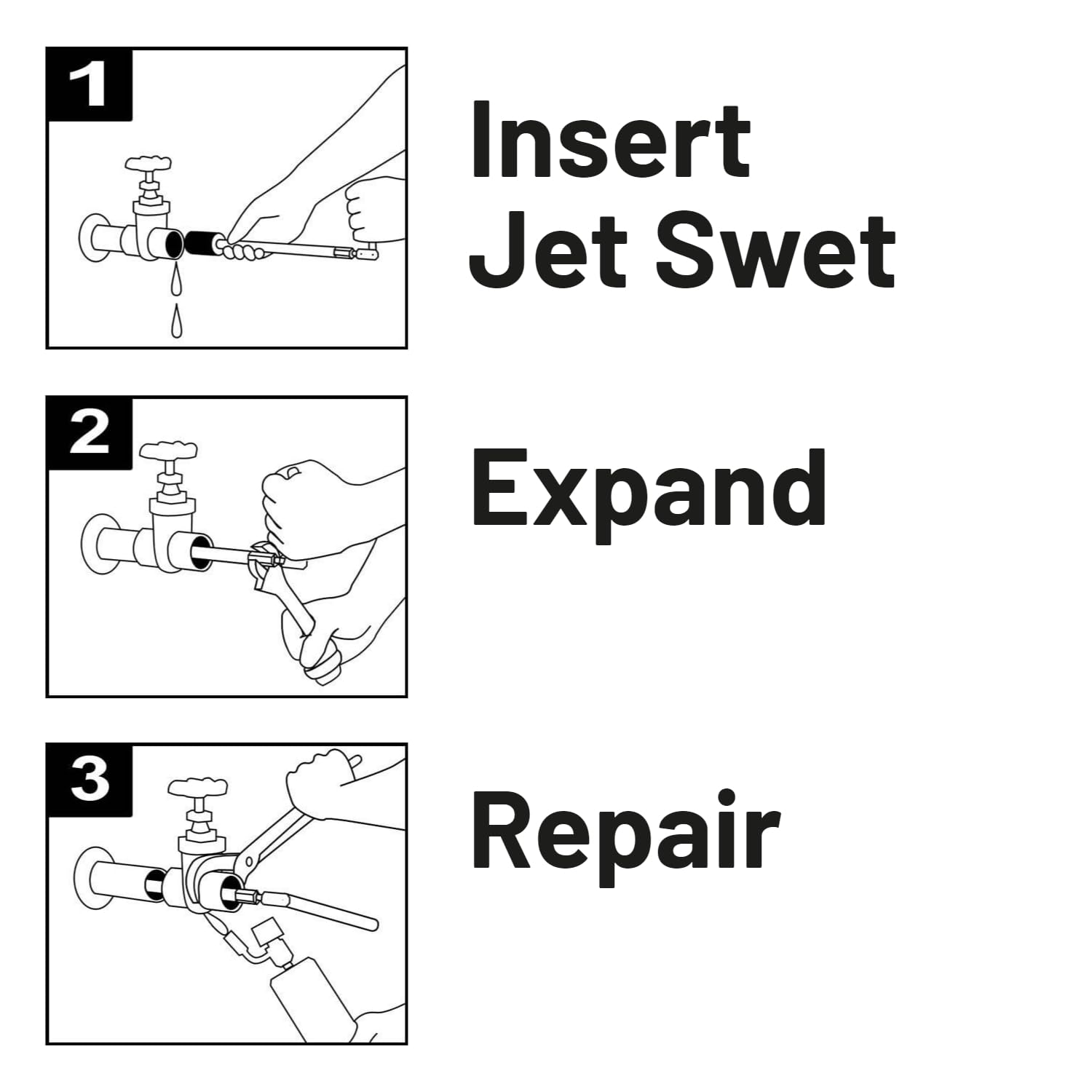 1

Insert Jet Swet

2

Expand

3

Repair