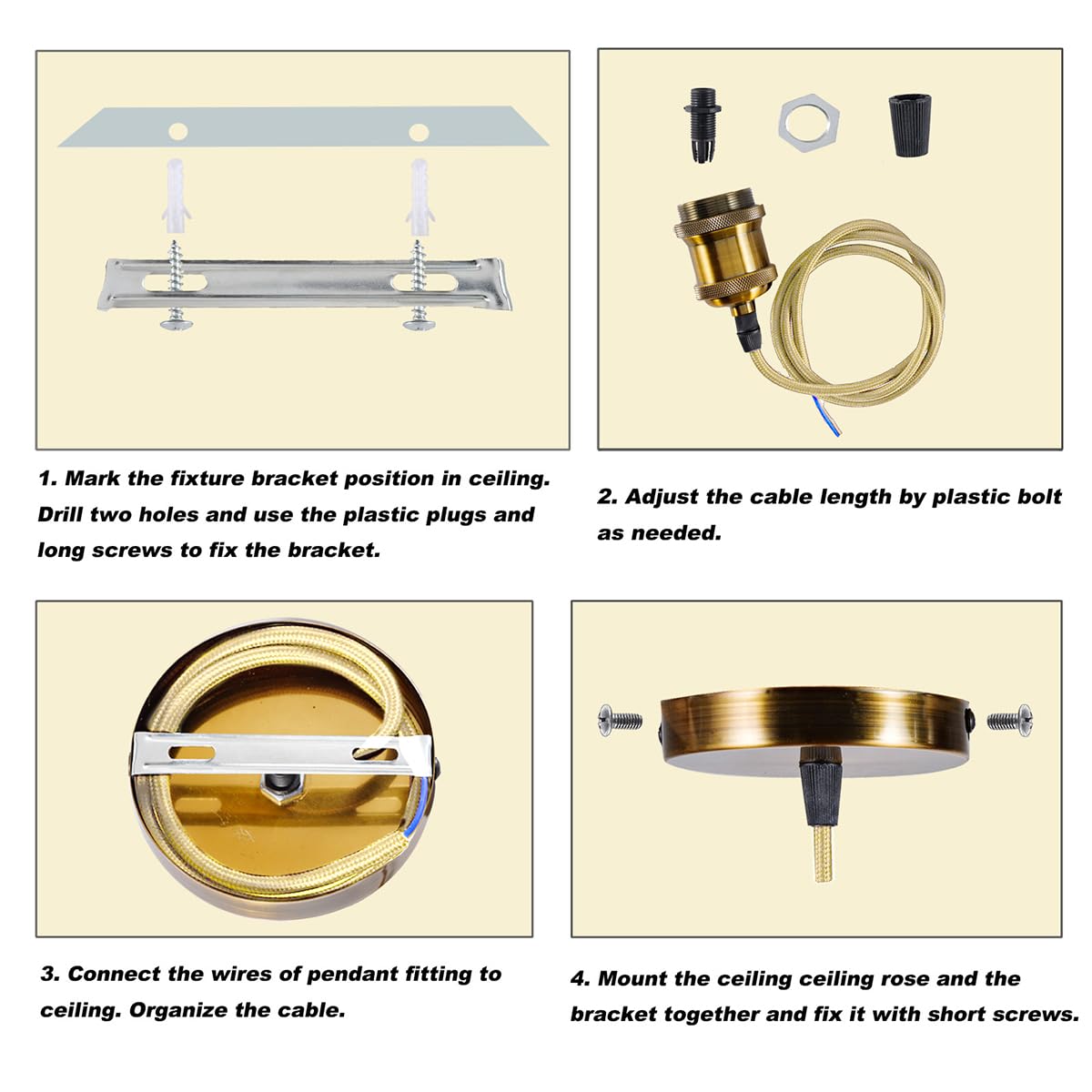 1. Mark the fixture bracket position in ceiling. Drill two holes and use the plastic plugs and long screws to fix the bracket.

2. Adjust the cable length by plastic bolt as needed.

3. Connect the wires of pendant fitting to ceiling. Organize the cable.

4. Mount the ceiling ceiling rose and the bracket together and fix it with short screws.