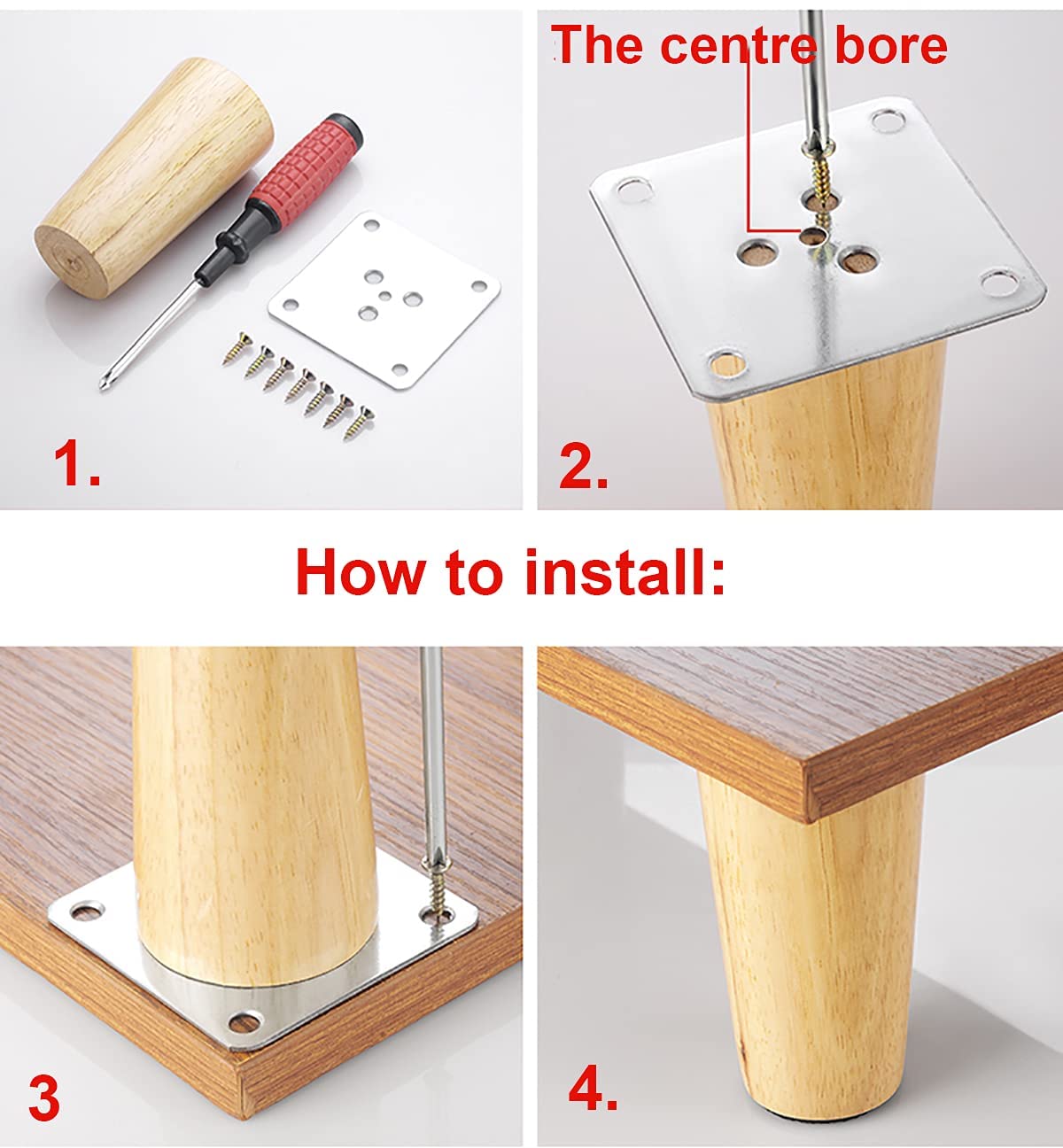 1.

The centre bore

2.

How to install:

3

4.