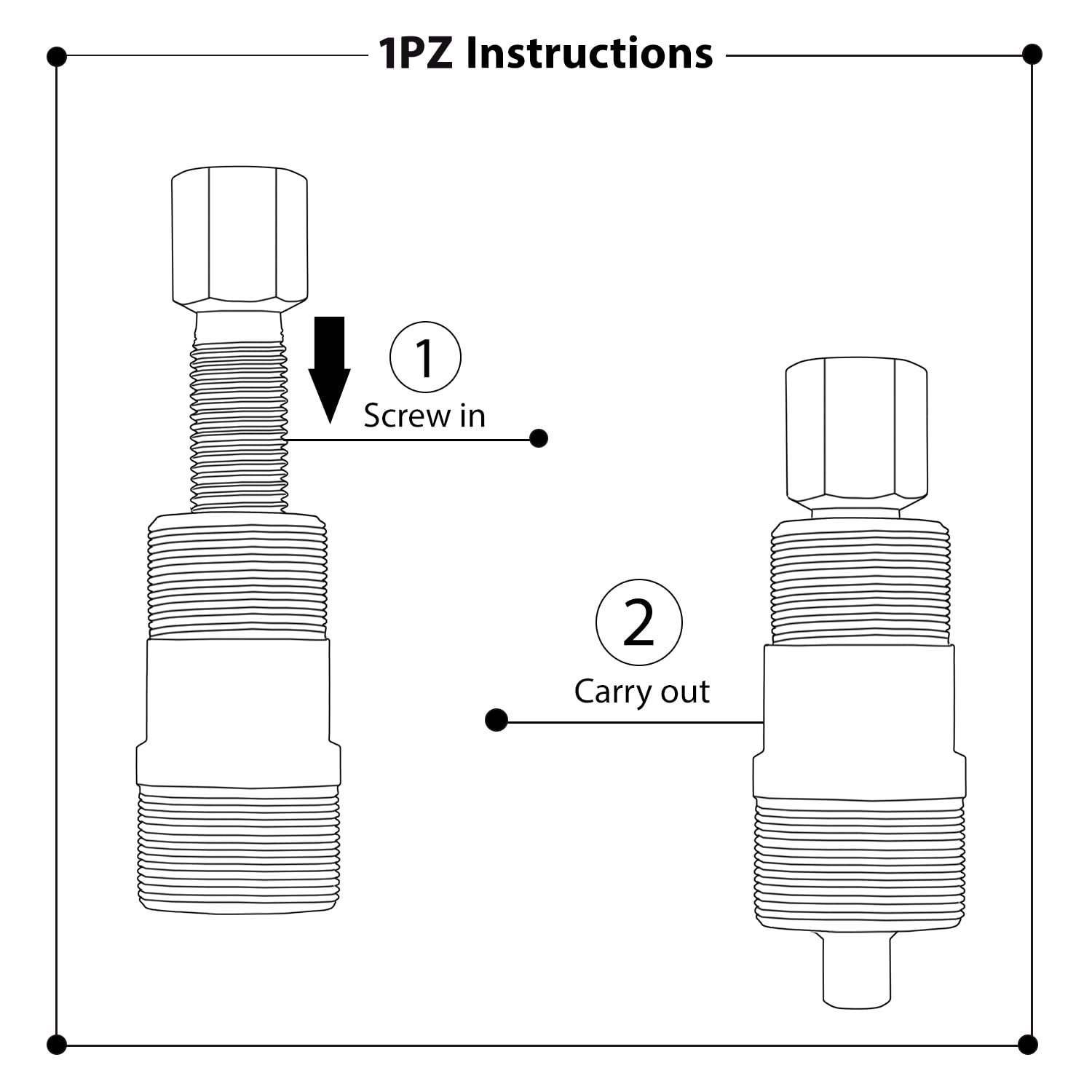 1PZ Instructions

1
Screw in

2
Carry out