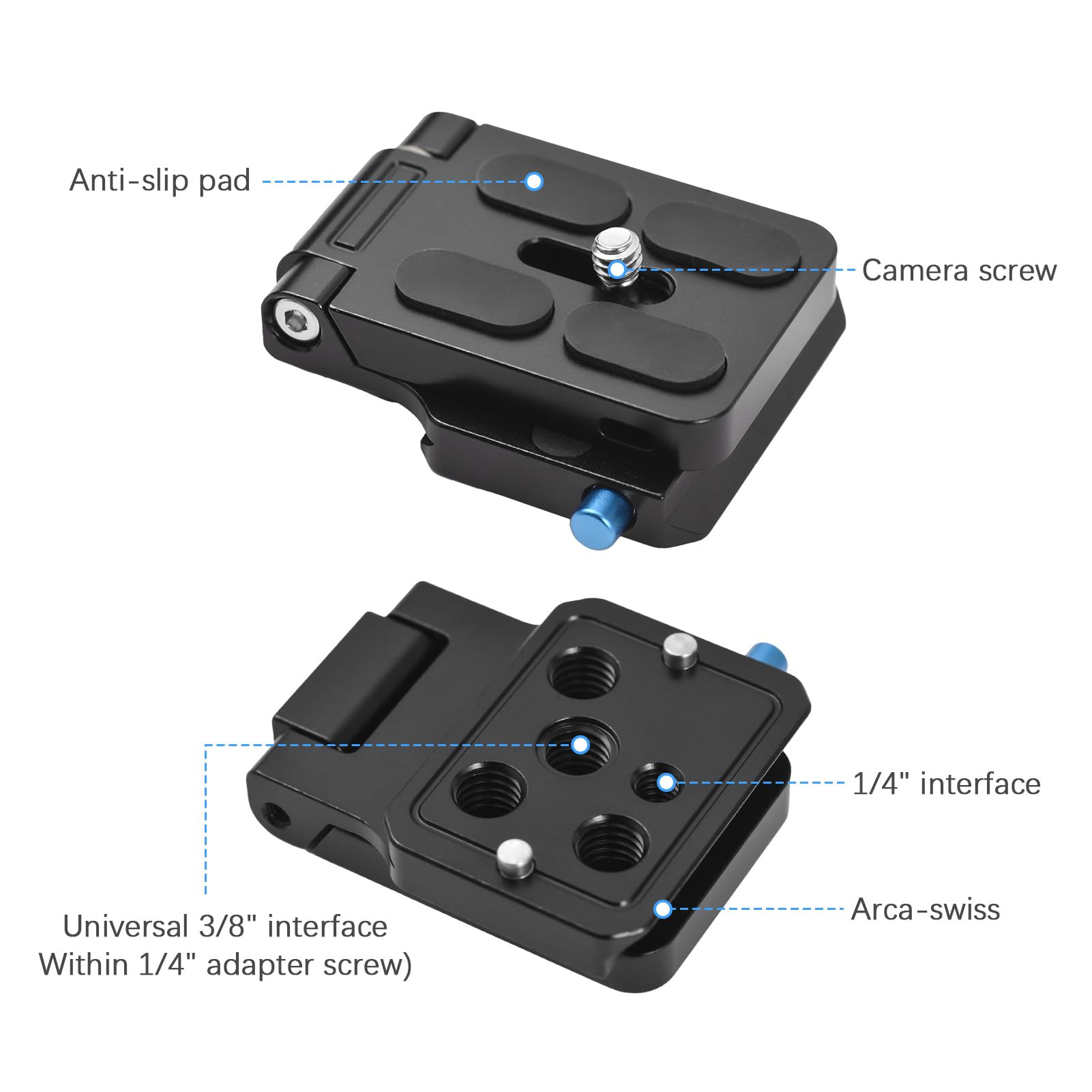 Anti-slip pad

Camera screw

1/4" interface

Arca-swiss

Universal 3/8" interface
Within 1/4" adapter screw)