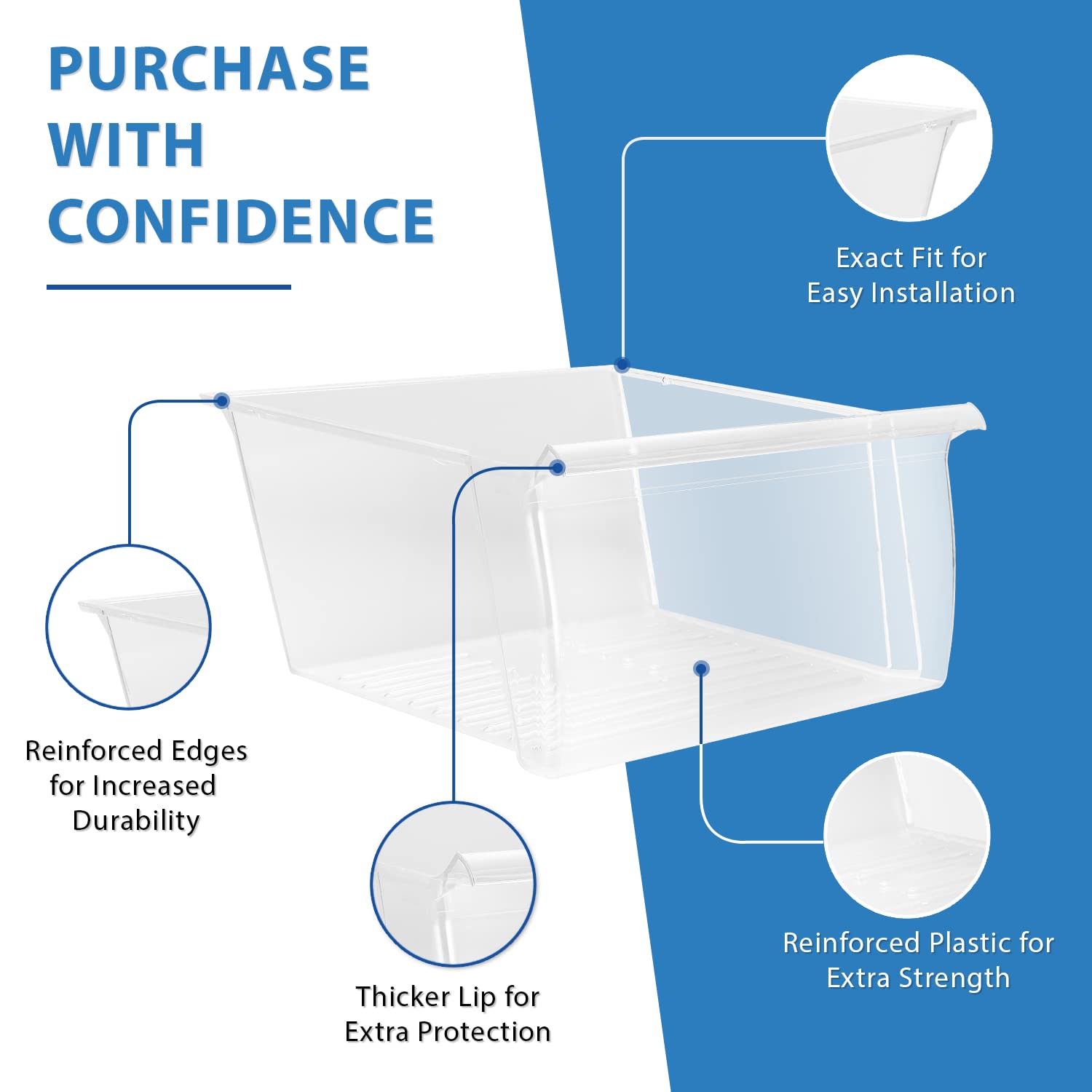 PURCHASE WITH CONFIDENCE

Exact Fit for Easy Installation

Reinforced Edges for Increased Durability

Thicker Lip for Extra Protection

Reinforced Plastic for Extra Strength