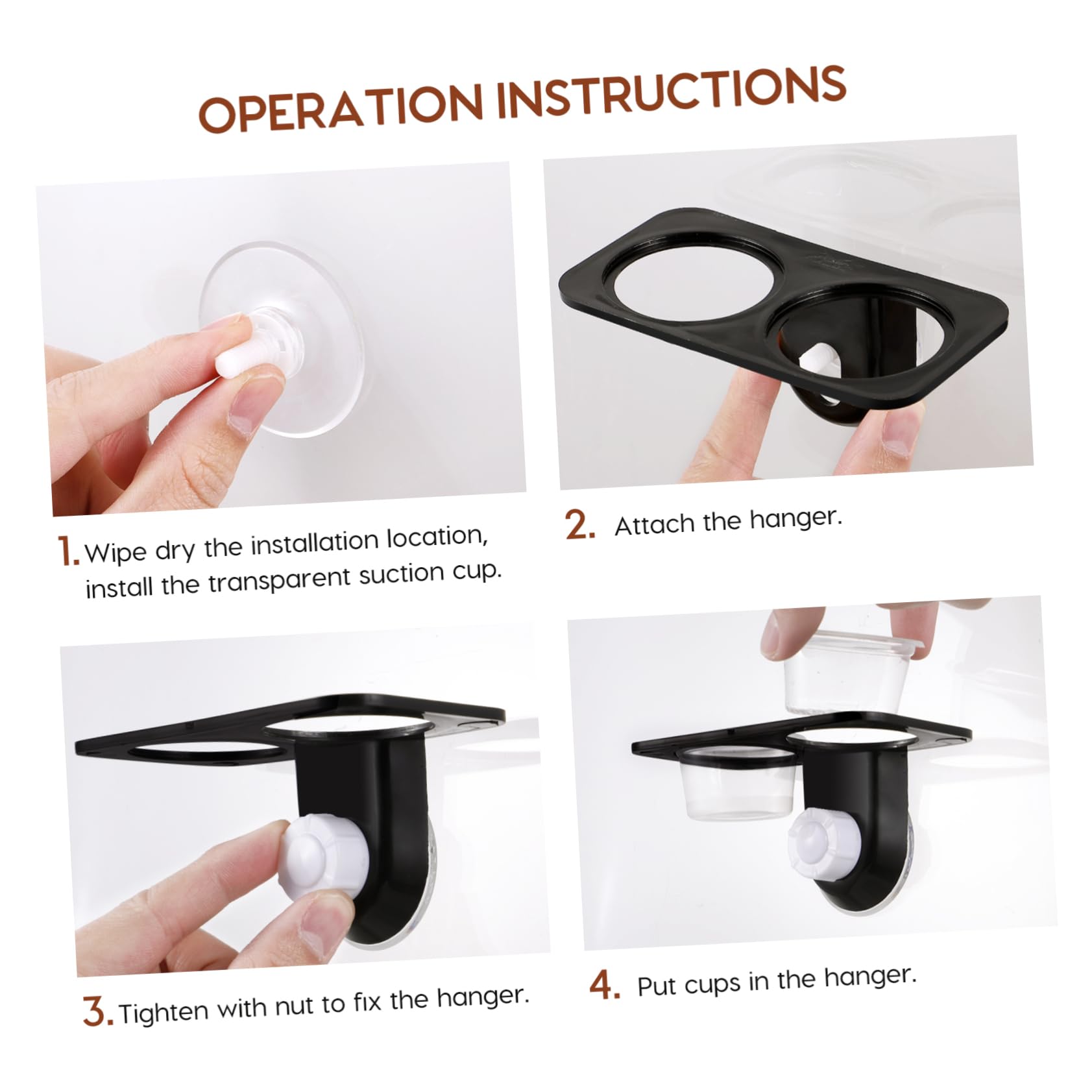 OPERATION INSTRUCTIONS

1. Wipe dry the installation location, install the transparent suction cup.

2. Attach the hanger.

3. Tighten with nut to fix the hanger.

4. Put cups in the hanger.